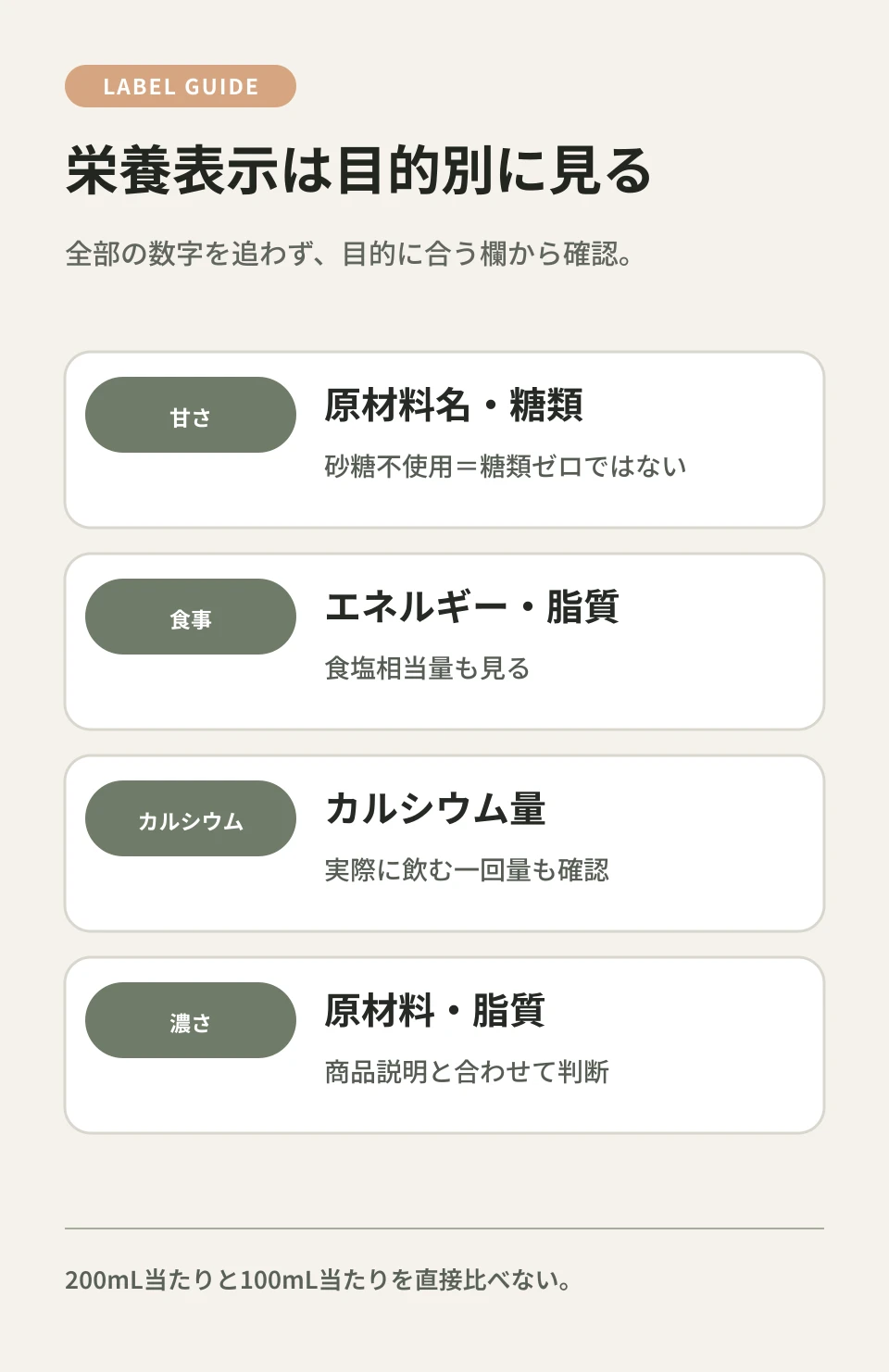 LABEL GUIDE

栄養表示は目的別に見る

全部の数字を追わず、目的に合う欄から確認。

甘さ

原材料名・糖類

砂糖不使用＝糖類ゼロではない

食事

エネルギー・脂質

食塩相当量も見る

カルシウム

カルシウム量

実際に飲む一回量も確認

濃さ

原材料・脂質

商品説明と合わせて判断

200mL当たりと100mL当たりを直接比べない。