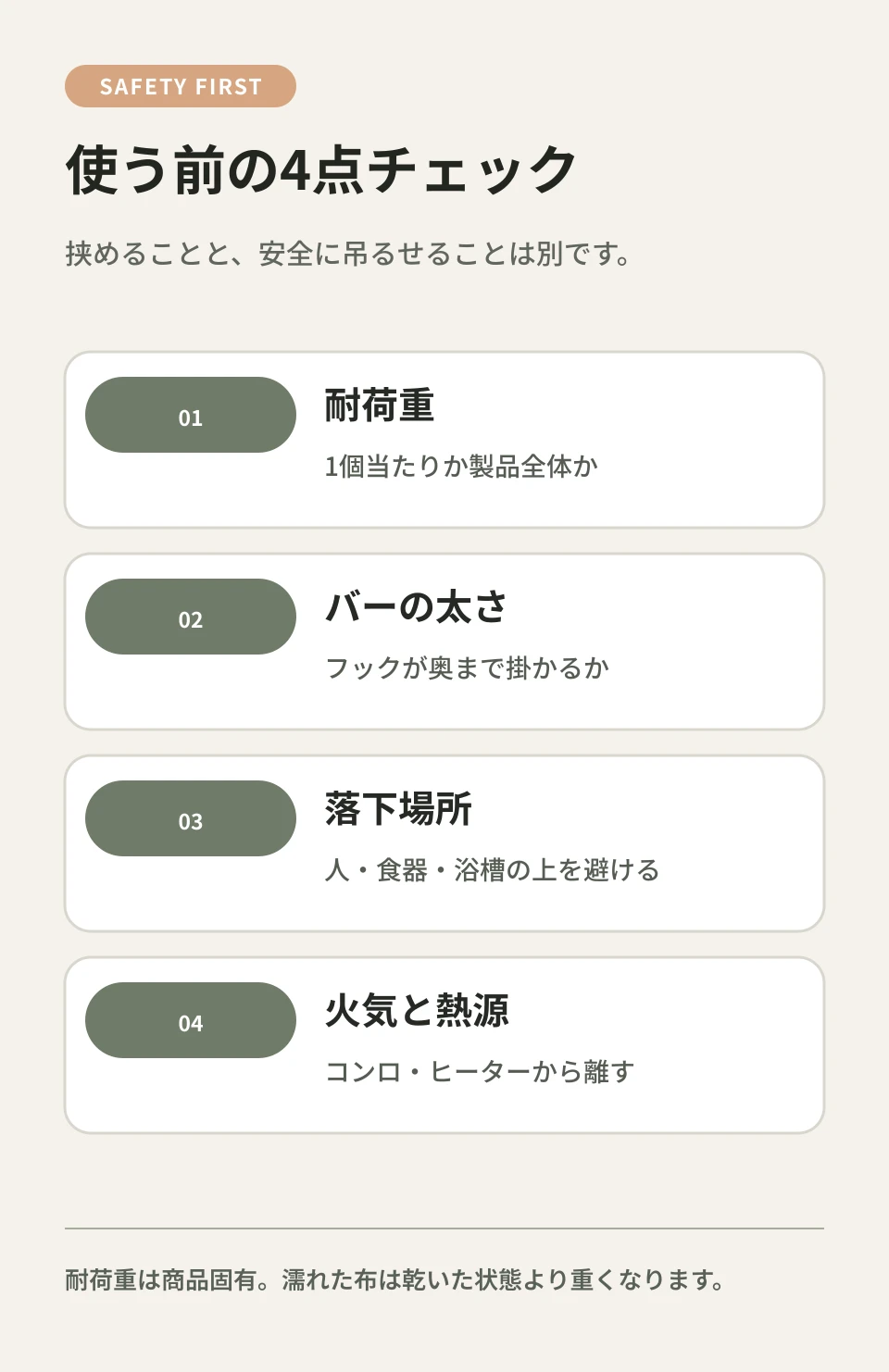 SAFETY FIRST

使う前の4点チェック

挟めることと、安全に吊るせることは別です。

01

耐荷重

1個当たりか製品全体か

02

バーの太さ

フックが奥まで掛かるか

03

落下場所

人・食器・浴槽の上を避ける

04

火気と熱源

コンロ・ヒーターから離す

耐荷重は商品固有。濡れた布は乾いた状態より重くなります。