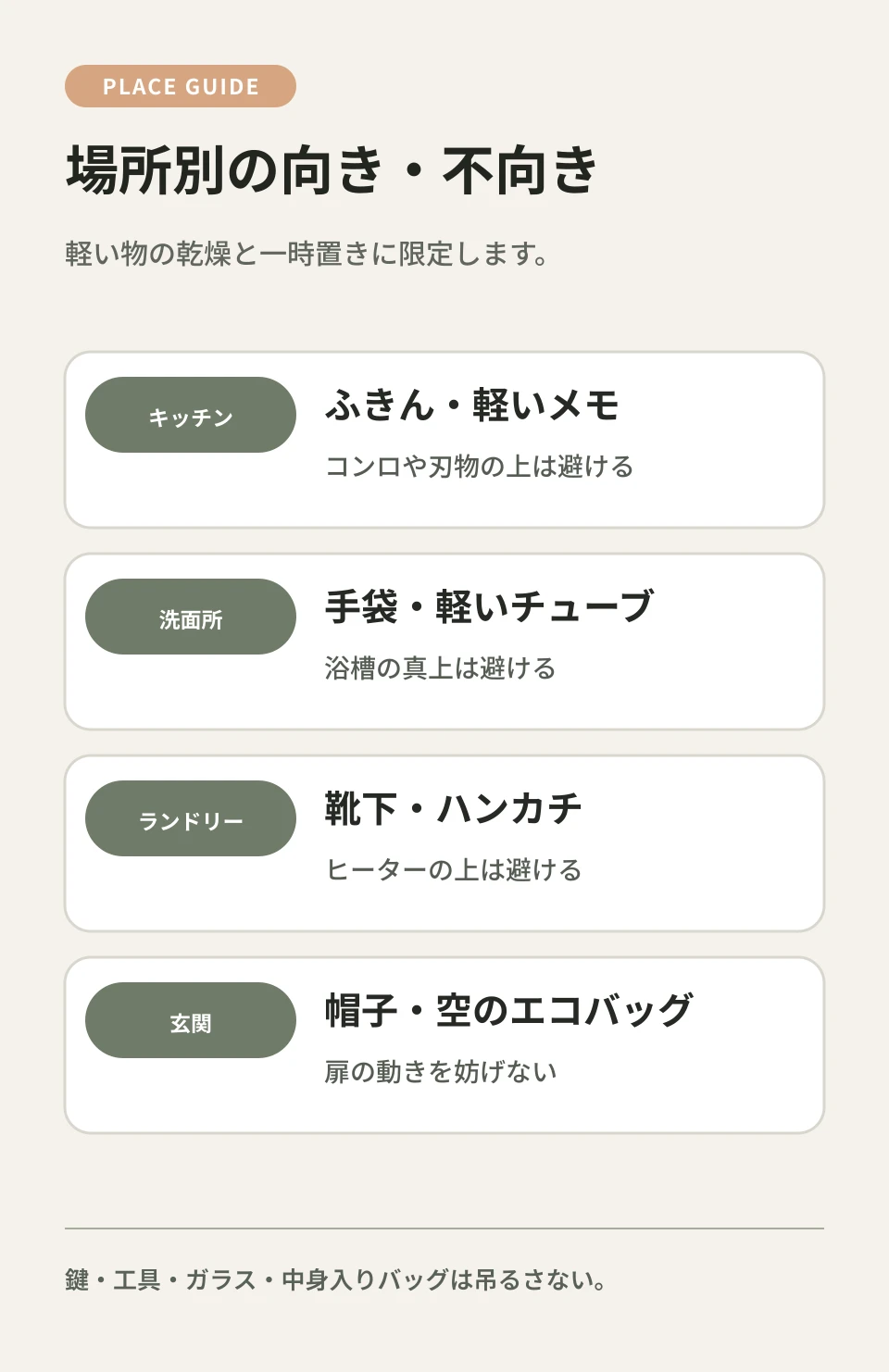 PLACE GUIDE

場所別の向き・不向き

軽い物の乾燥と一時置きに限定します。

キッチン

ふきん・軽いメモ

コンロや刃物の上は避ける

洗面所

手袋・軽いチューブ

浴槽の真上は避ける

ランドリー

靴下・ハンカチ

ヒーターの上は避ける

玄関

帽子・空のエコバッグ

扉の動きを妨げない

鍵・工具・ガラス・中身入りバッグは吊るさない。