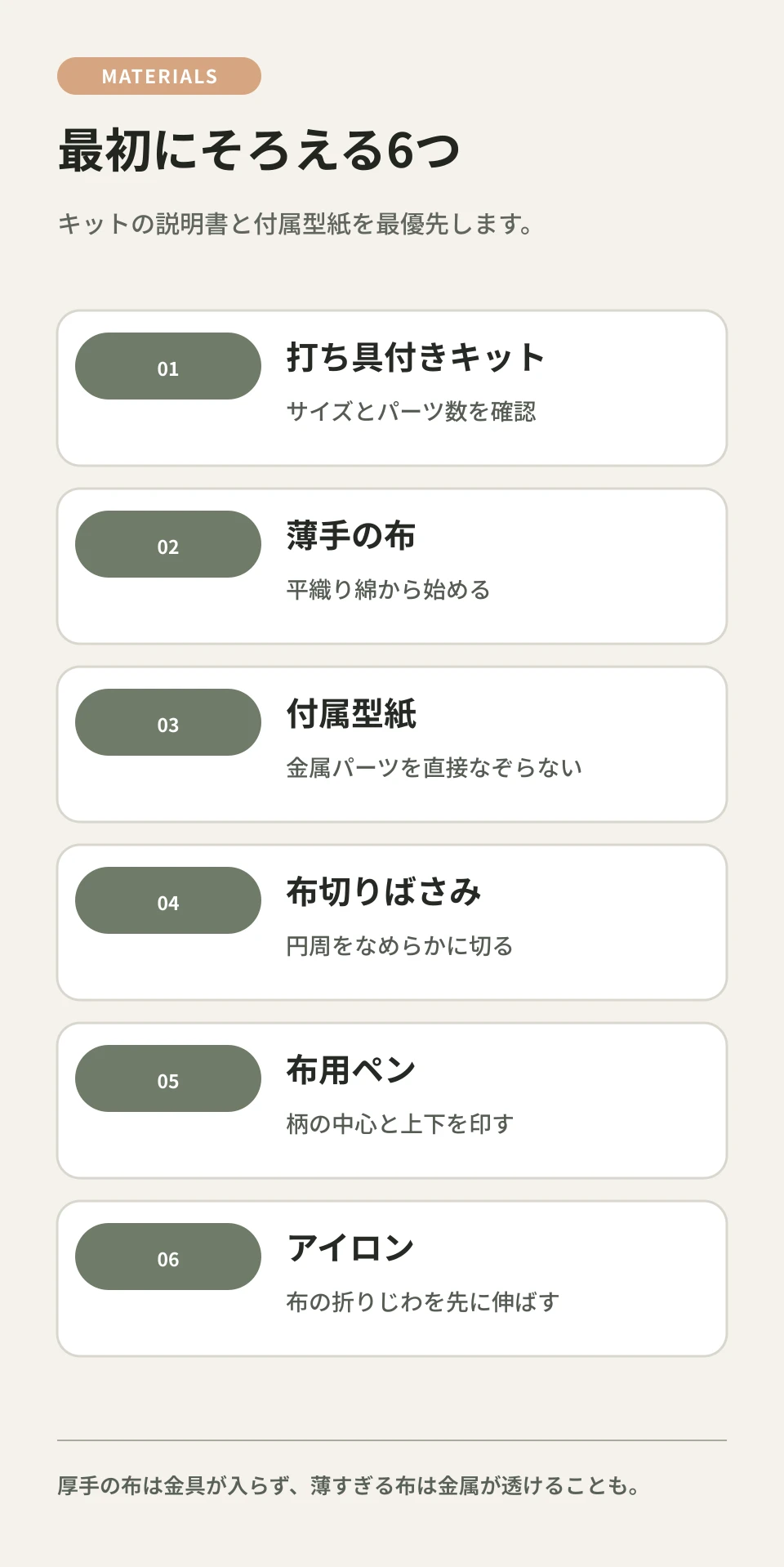 MATERIALS

最初にそろえる6つ

キットの説明書と付属型紙を最優先します。

01

打ち具付きキット

サイズとパーツ数を確認

02

薄手の布

平織り綿から始める

03

付属型紙

金属パーツを直接なぞらない

04

布切りばさみ

円周をなめらかに切る

05

布用ペン

柄の中心と上下を印す

06

アイロン

布の折りじわを先に伸ばす

厚手の布は金具が入らず、薄すぎる布は金属が透けることも。