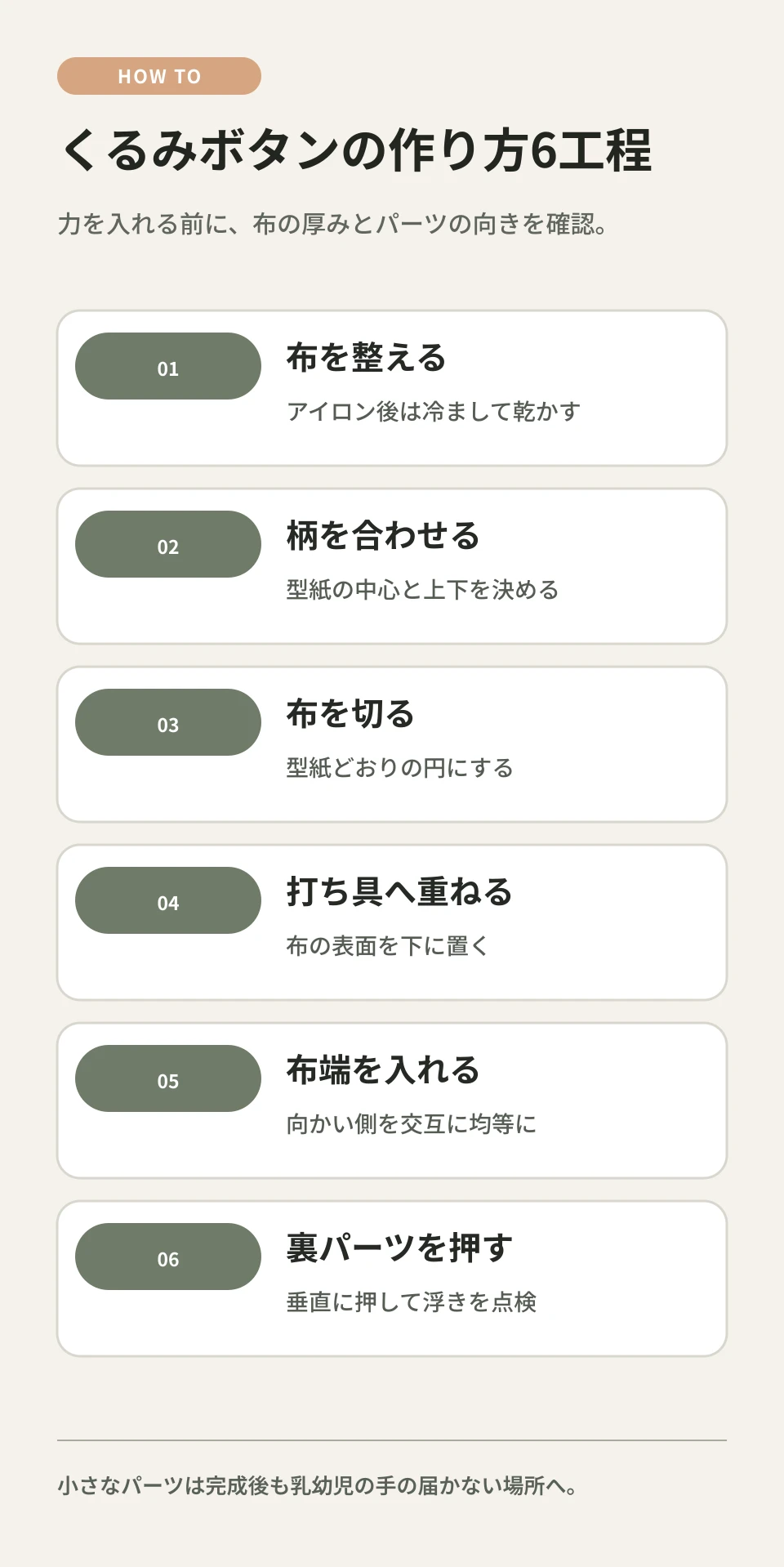 HOW TO

くるみボタンの作り方6工程

力を入れる前に、布の厚みとパーツの向きを確認。

01

布を整える

アイロン後は冷まして乾かす

02

柄を合わせる

型紙の中心と上下を決める

03

布を切る

型紙どおりの円にする

04

打ち具へ重ねる

布の表面を下に置く

05

布端を入れる

向かい側を交互に均等に

06

裏パーツを押す

垂直に押して浮きを点検

小さなパーツは完成後も乳幼児の手の届かない場所へ。