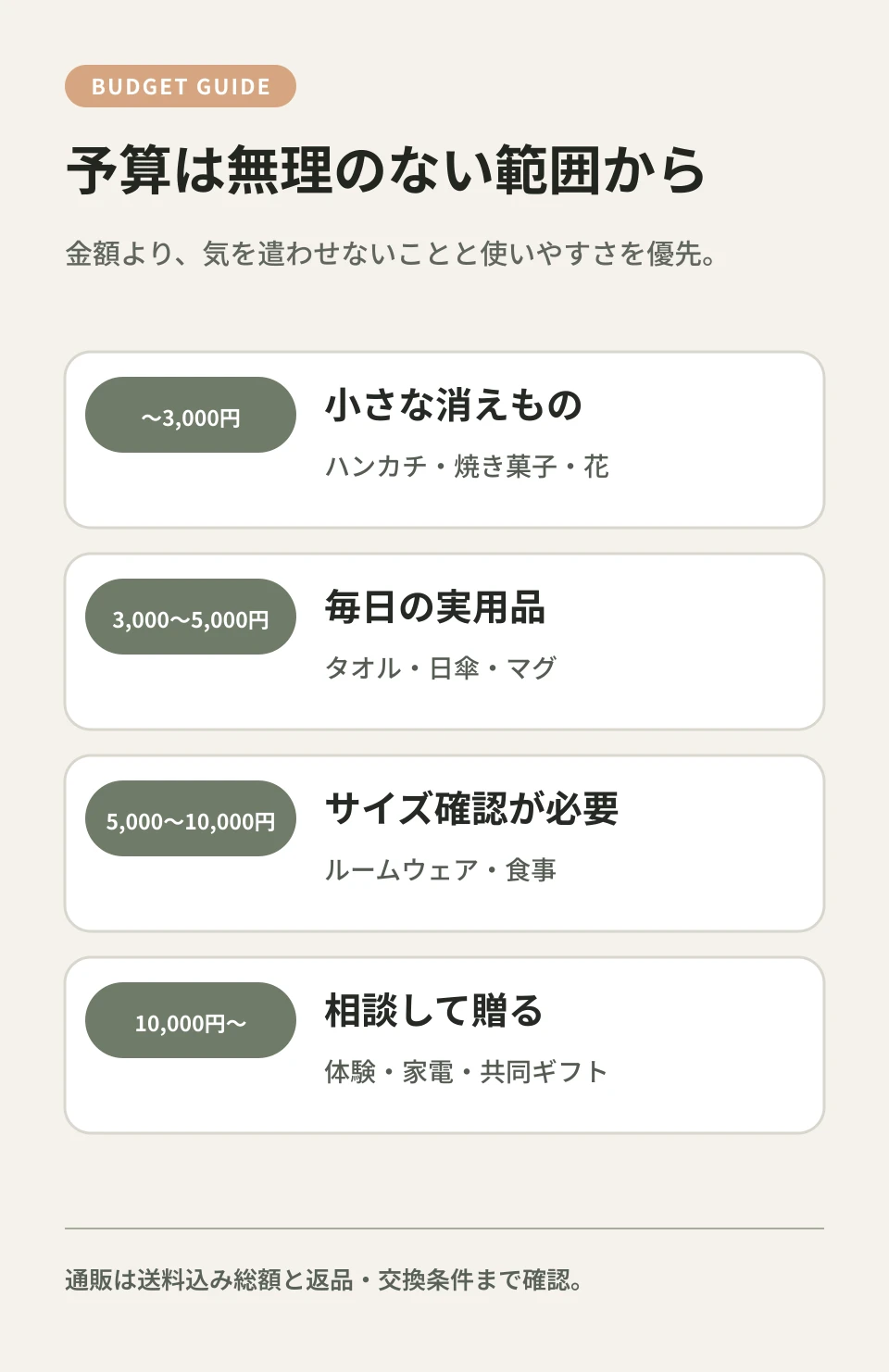 BUDGET GUIDE

予算は無理のない範囲から

金額より、気を遣わせないことと使いやすさを優先。

〜3,000円

小さな消えもの

ハンカチ・焼き菓子・花

3,000〜5,000円

毎日の実用品

タオル・日傘・マグ

5,000〜10,000円

サイズ確認が必要

ルームウェア・食事

10,000円〜

相談して贈る

体験・家電・共同ギフト

通販は送料込み総額と返品・交換条件まで確認。