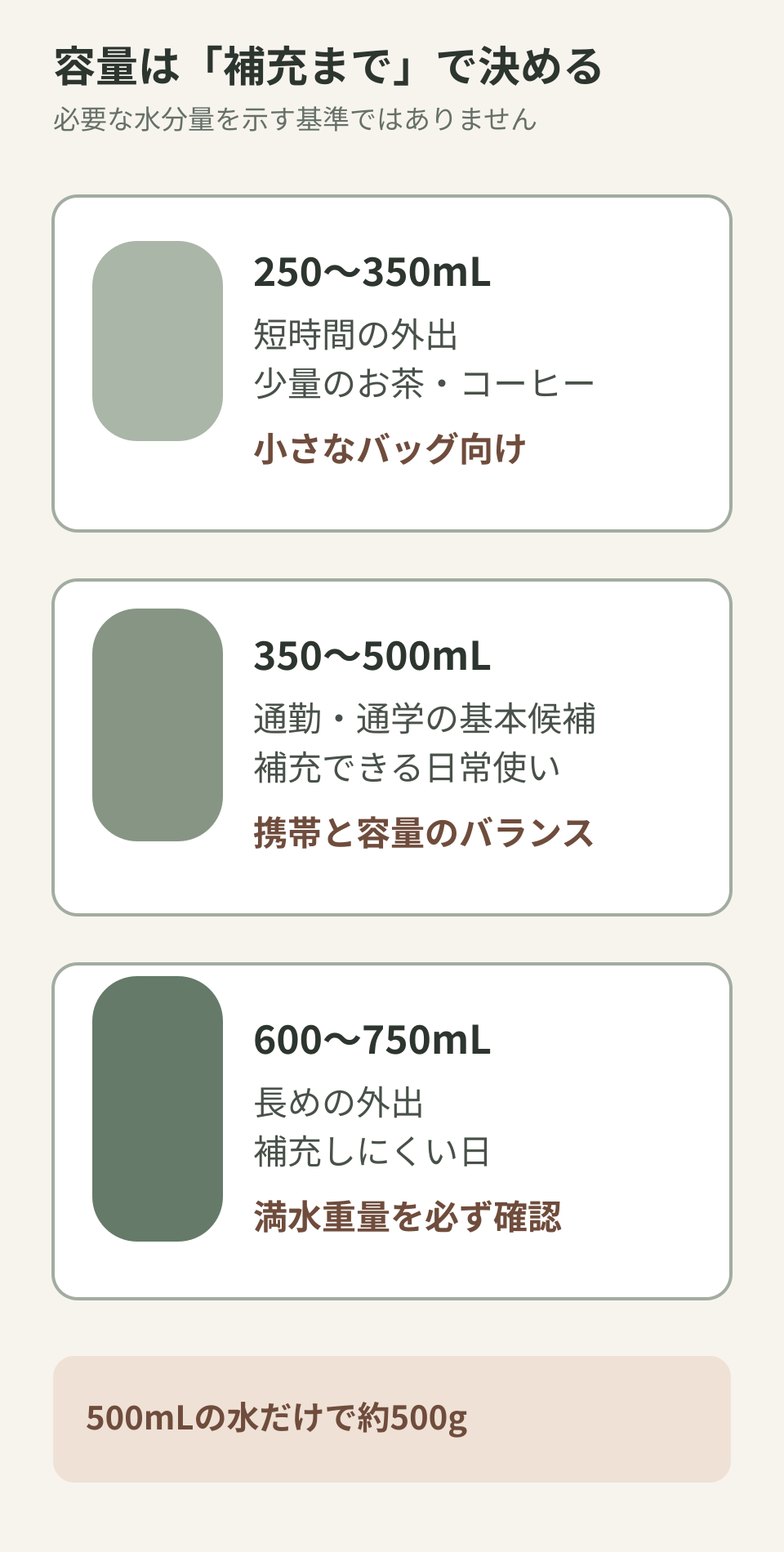 容量は「補充まで」で決める
必要な水分量を示す基準ではありません

250〜350mL
短時間の外出
少量のお茶・コーヒー
小さなバッグ向け

350〜500mL
通勤・通学の基本候補
補充できる日常使い
携帯と容量のバランス

600〜750mL
長めの外出
補充しにくい日
満水重量を必ず確認

500mLの水だけで約500g