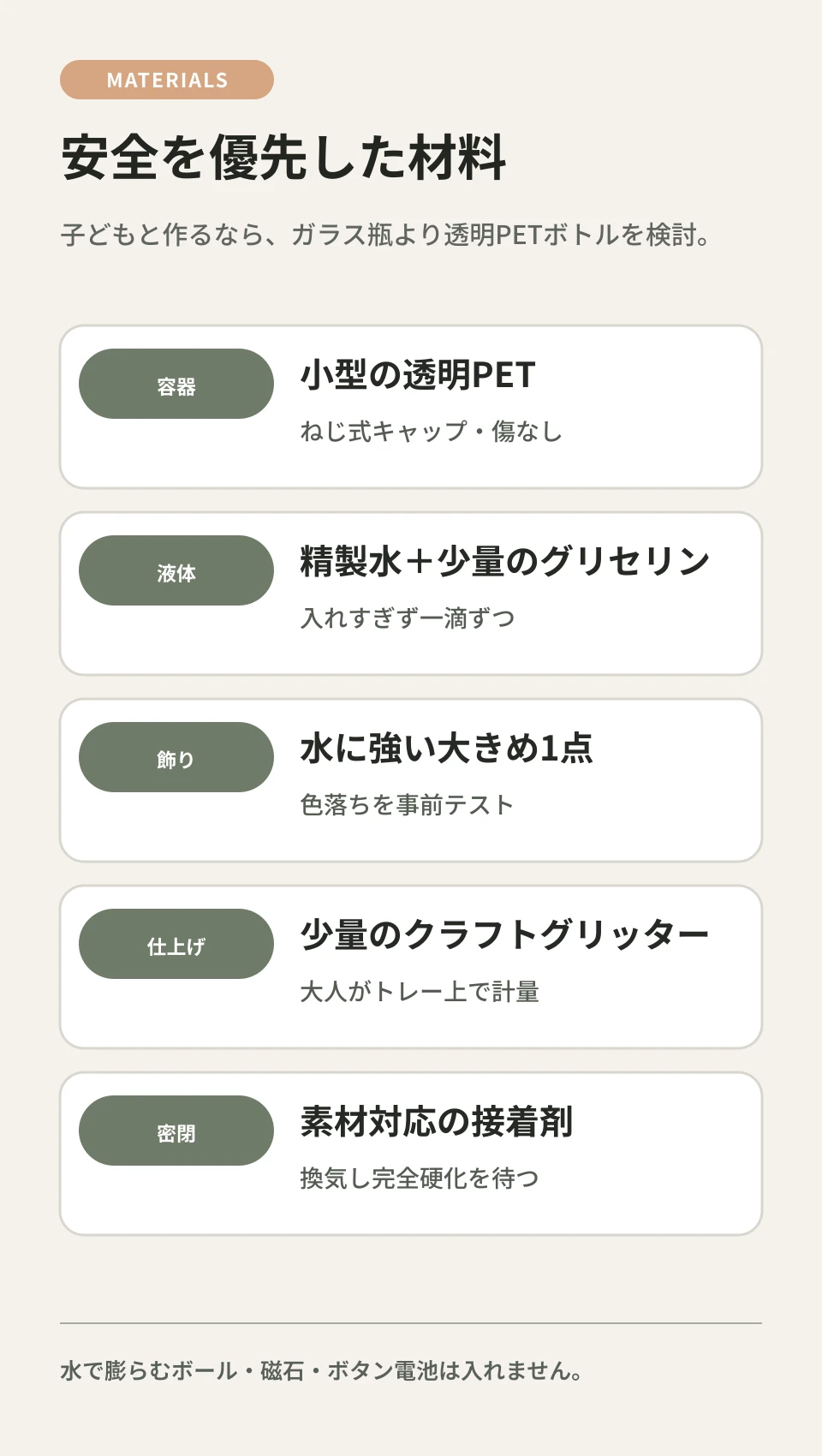 MATERIALS

安全を優先した材料

子どもと作るなら、ガラス瓶より透明PETボトルを検討。

容器

小型の透明PET

ねじ式キャップ・傷なし

液体

精製水＋少量のグリセリン

入れすぎず一滴ずつ

飾り

水に強い大きめ1点

色落ちを事前テスト

仕上げ

少量のクラフトグリッター

大人がトレー上で計量

密閉

素材対応の接着剤

換気し完全硬化を待つ

水で膨らむボール・磁石・ボタン電池は入れません。