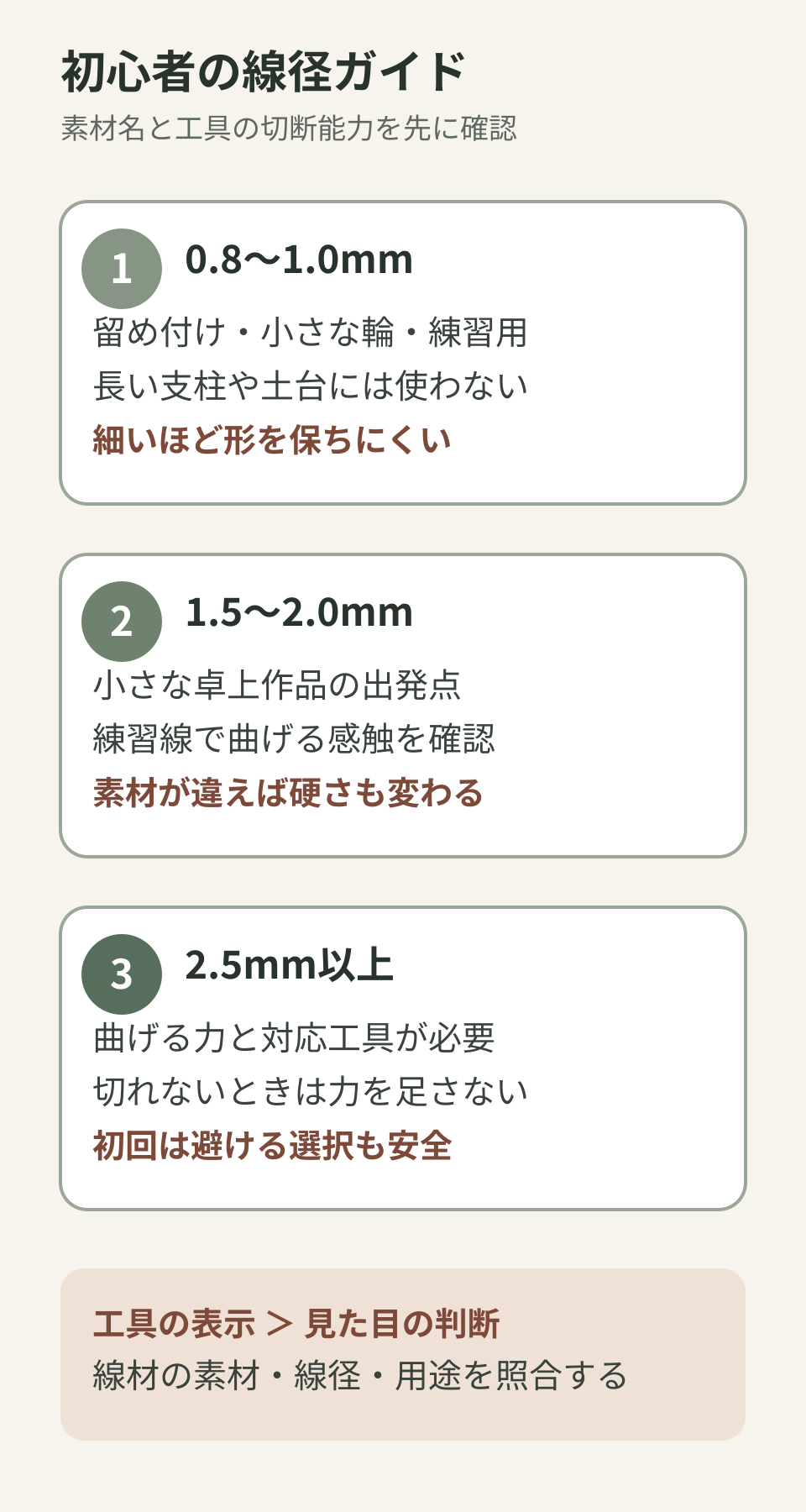 初心者の線径ガイド
素材名と工具の切断能力を先に確認

1
0.8〜1.0mm
留め付け・小さな輪・練習用
長い支柱や土台には使わない
細いほど形を保ちにくい

2
1.5〜2.0mm
小さな卓上作品の出発点
練習線で曲げる感触を確認
素材が違えば硬さも変わる

3
2.5mm以上
曲げる力と対応工具が必要
切れないときは力を足さない
初回は避ける選択も安全

工具の表示 > 見た目の判断
線材の素材・線径・用途を照合する