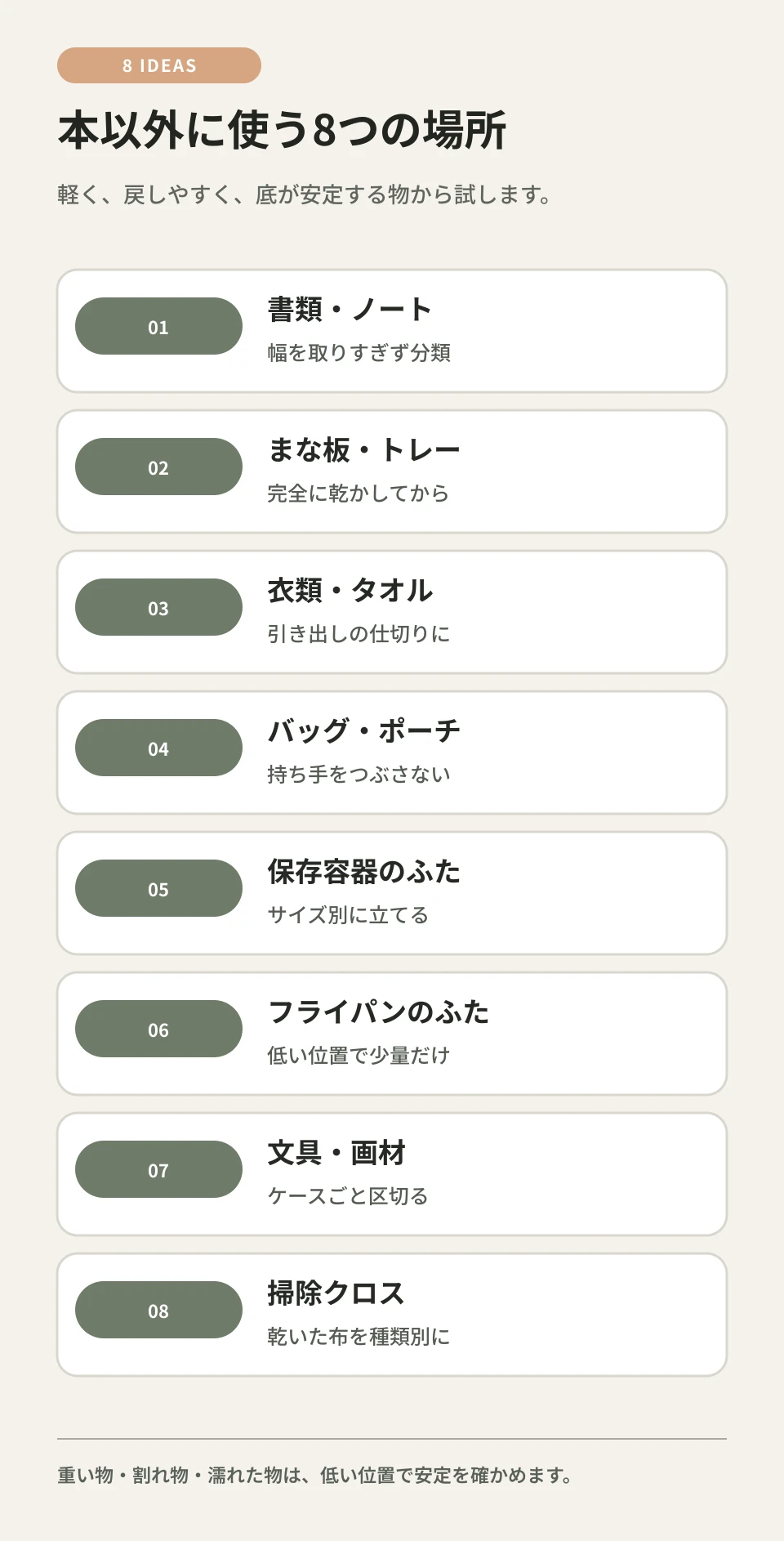 8 IDEAS

本以外に使う8つの場所

軽く、戻しやすく、底が安定する物から試します。

01
書類・ノート
幅を取りすぎず分類

02
まな板・トレー
完全に乾かしてから

03
衣類・タオル
引き出しの仕切りに

04
バッグ・ポーチ
持ち手をつぶさない

05
保存容器のふた
サイズ別に立てる

06
フライパンのふた
低い位置で少量だけ

07
文具・画材
ケースごと区切る

08
掃除クロス
乾いた布を種類別に

重い物・割れ物・濡れた物は、低い位置で安定を確かめます。