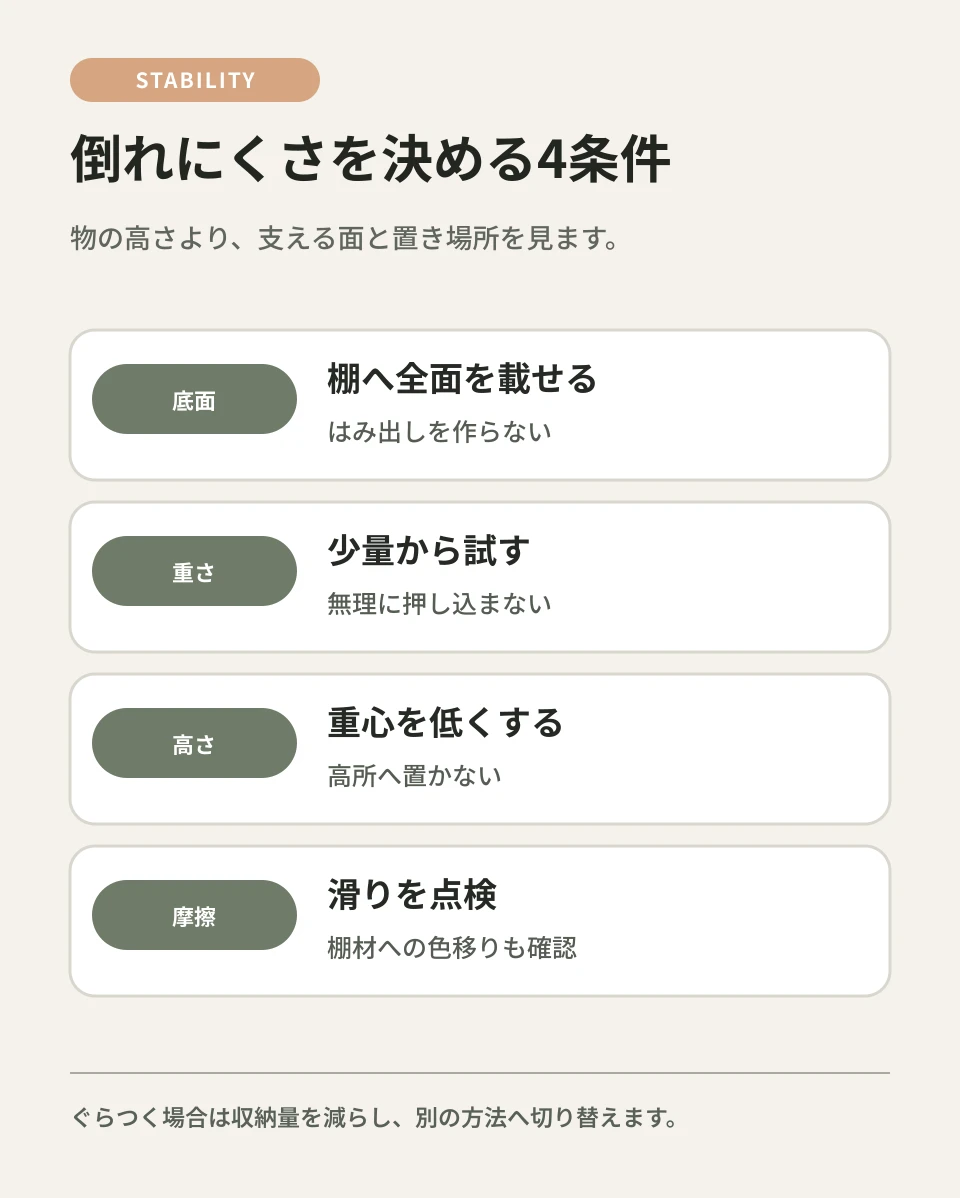 STABILITY

倒れにくさを決める4条件

物の高さより、支える面と置き場所を見ます。

底面

棚へ全面を載せる

はみ出しを作らない

重さ

少量から試す

無理に押し込まない

高さ

重心を低くする

高所へ置かない

摩擦

滑りを点検

棚材への色移りも確認

ぐらつく場合は収納量を減らし、別の方法へ切り替えます。