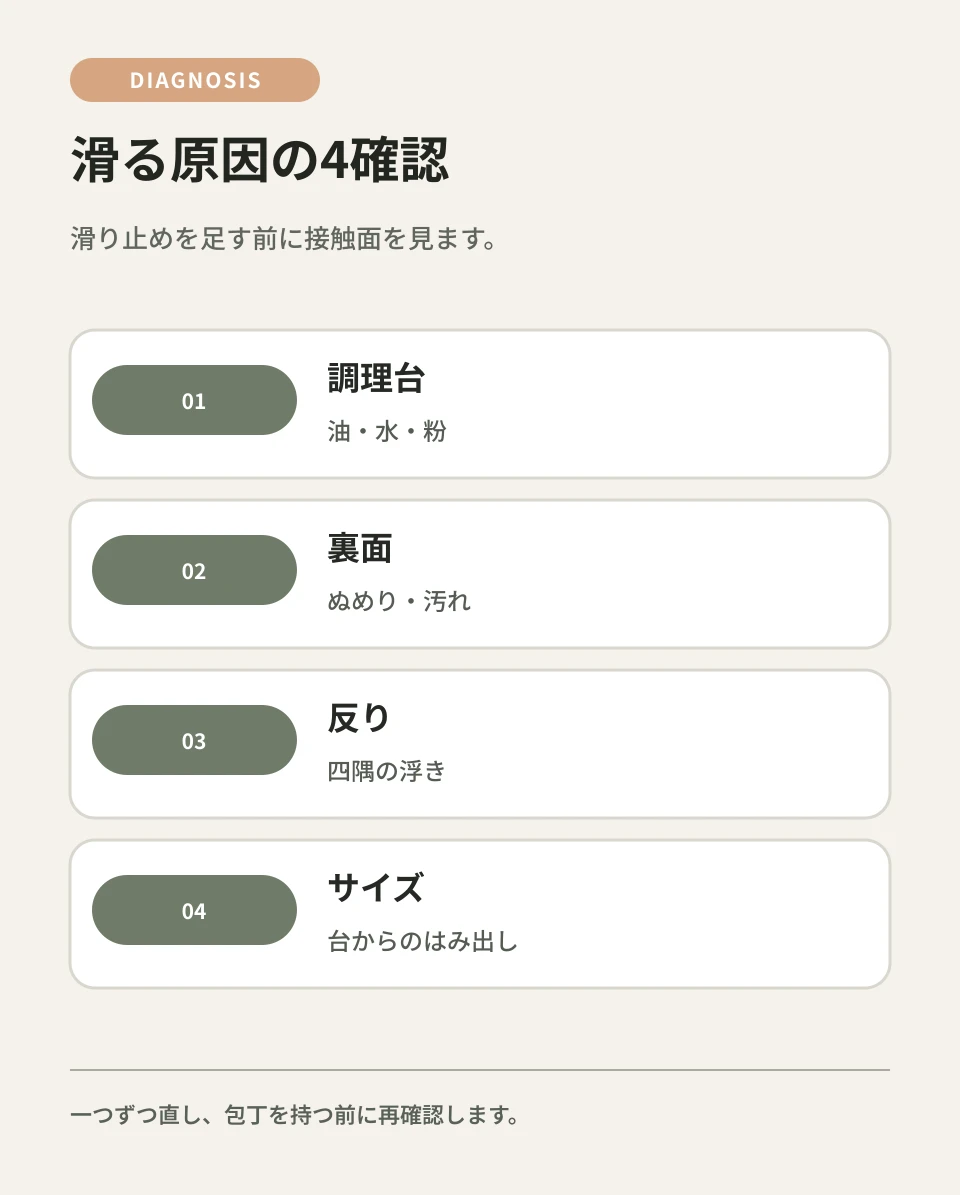 DIAGNOSIS

滑る原因の4確認

滑り止めを足す前に接触面を見ます。

01

調理台

油・水・粉

02

裏面

ぬめり・汚れ

03

反り

四隅の浮き

04

サイズ

台からのはみ出し

一つずつ直し、包丁を持つ前に再確認します。