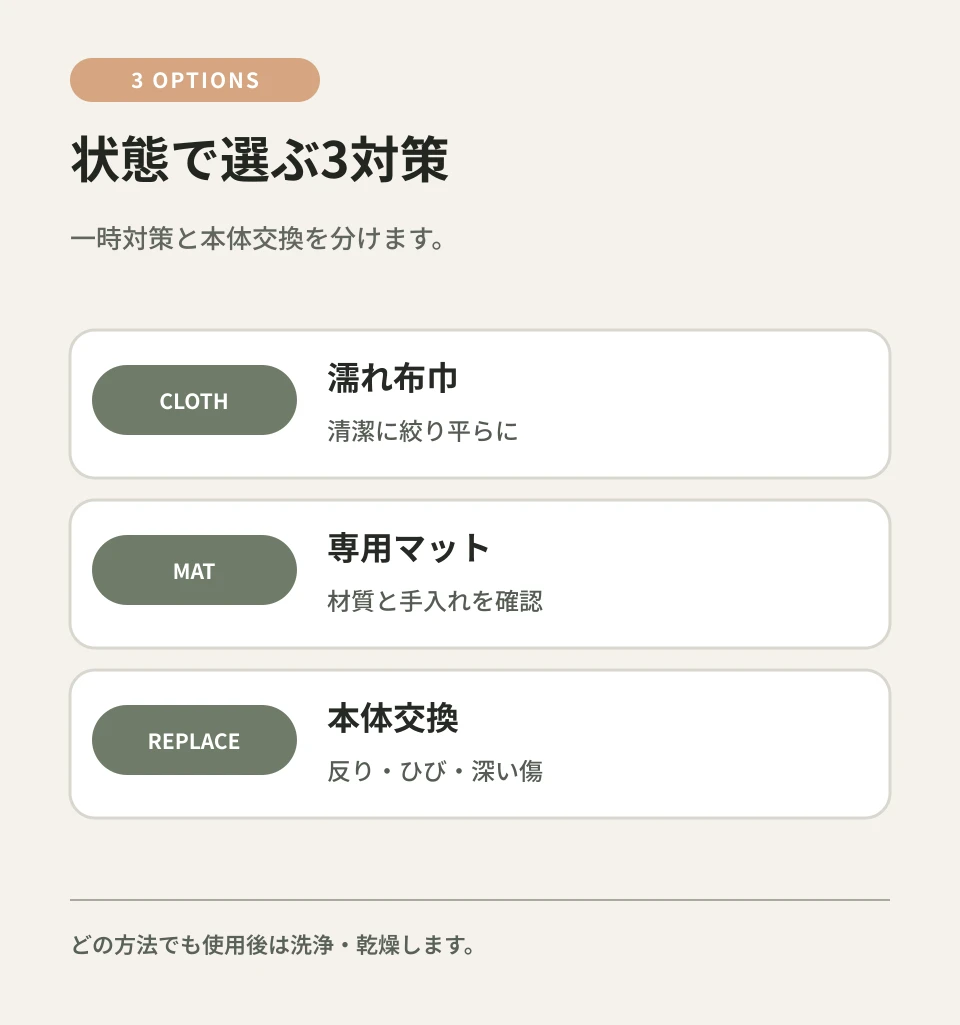 3 OPTIONS

状態で選ぶ3対策

一時対策と本体交換を分けます。

CLOTH

濡れ布巾

清潔に絞り平らに

MAT

専用マット

材質と手入れを確認

REPLACE

本体交換

反り・ひび・深い傷

どの方法でも使用後は洗浄・乾燥します。