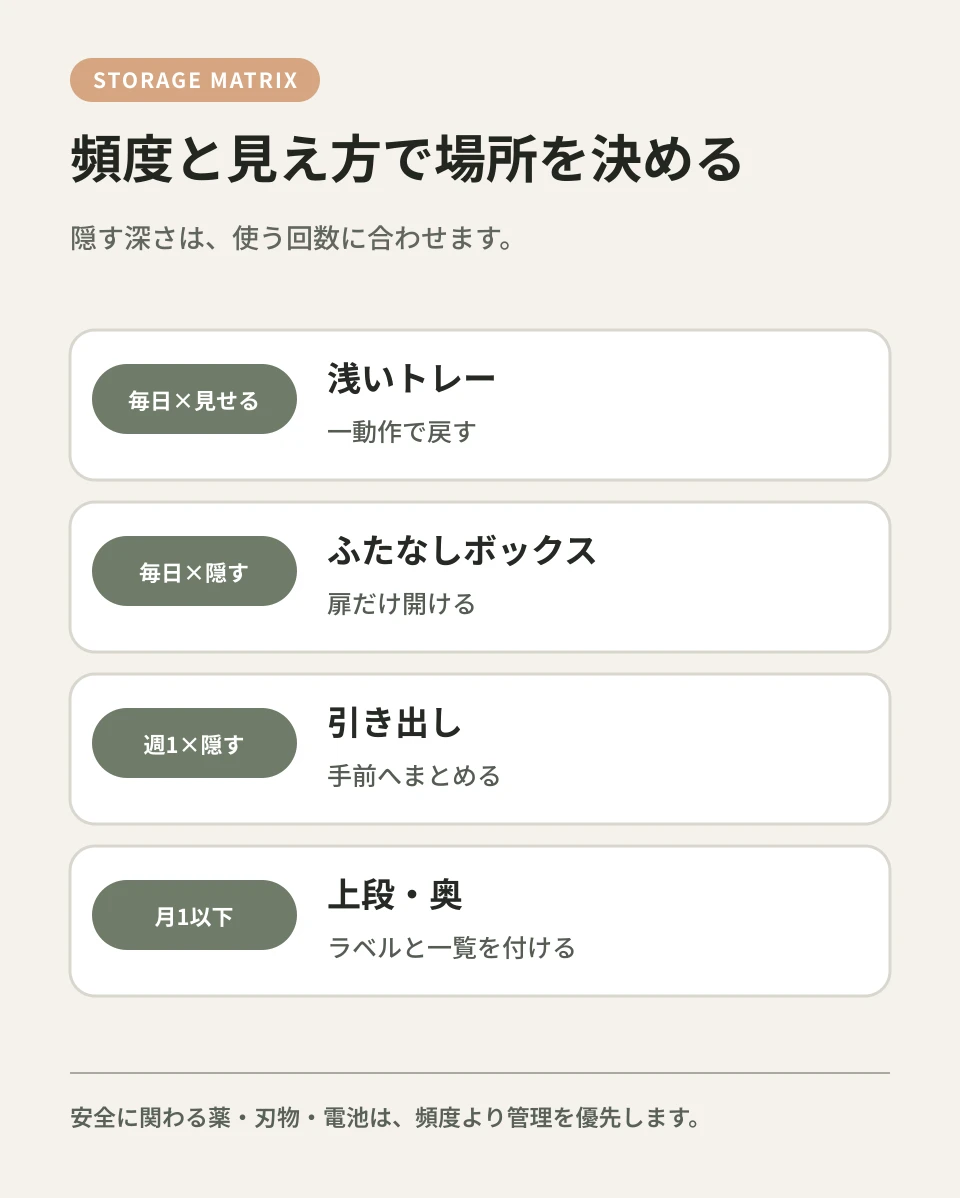 STORAGE MATRIX

頻度と見え方で場所を決める

隠す深さは、使う回数に合わせます。

毎日×見せる
浅いトレー
一動作で戻す

毎日×隠す
ふたなしボックス
扉だけ開ける

週1×隠す
引き出し
手前へまとめる

月1以下
上段・奥
ラベルと一覧を付ける

安全に関わる薬・刃物・電池は、頻度より管理を優先します。