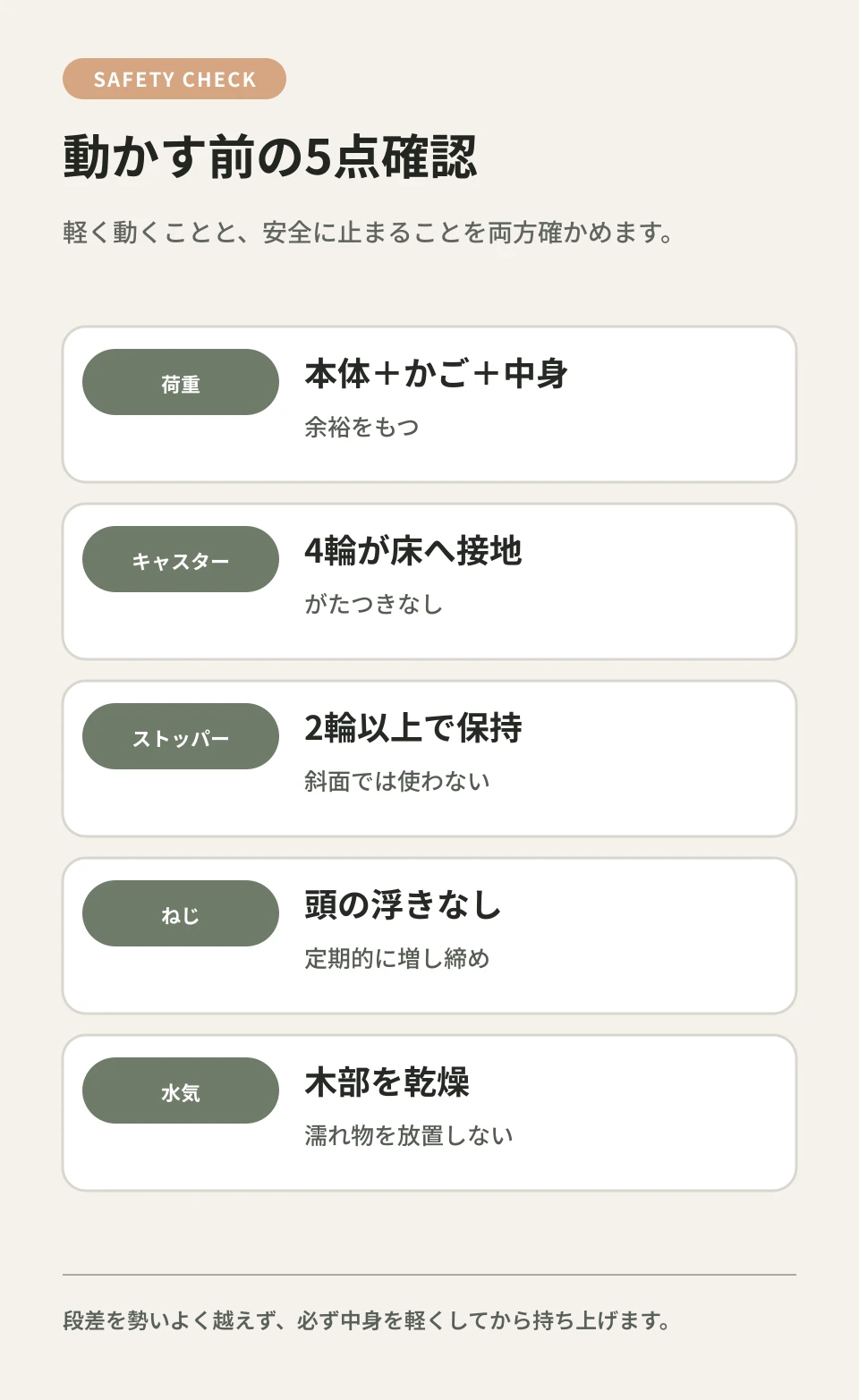 SAFETY CHECK

動かす前の5点確認

軽く動くことと、安全に止まることを両方確かめます。

荷重
本体＋かご＋中身
余裕をもつ

キャスター
4輪が床へ接地
がたつきなし

ストッパー
2輪以上で保持
斜面では使わない

ねじ
頭の浮きなし
定期的に増し締め

水気
木部を乾燥
濡れ物を放置しない

段差を勢いよく越えず、必ず中身を軽くしてから持ち上げます。