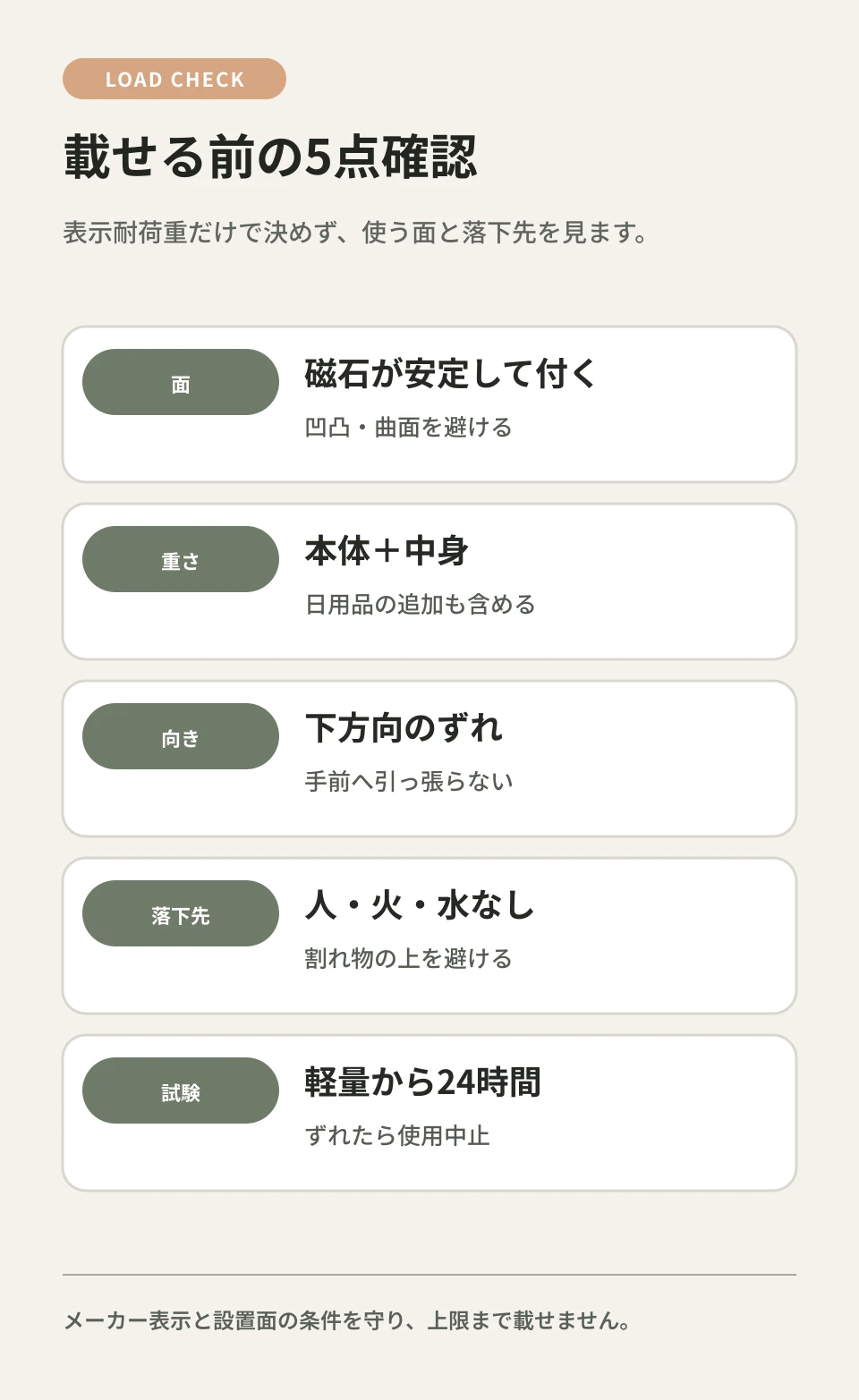 LOAD CHECK

載せる前の5点確認

表示耐荷重だけで決めず、使う面と落下先を見ます。

面

磁石が安定して付く

凹凸・曲面を避ける

重さ

本体＋中身

日用品の追加も含める

向き

下方向のずれ

手前へ引っ張らない

落下先

人・火・水なし

割れ物の上を避ける

試験

軽量から24時間

ずれたら使用中止

メーカー表示と設置面の条件を守り、上限まで載せません。