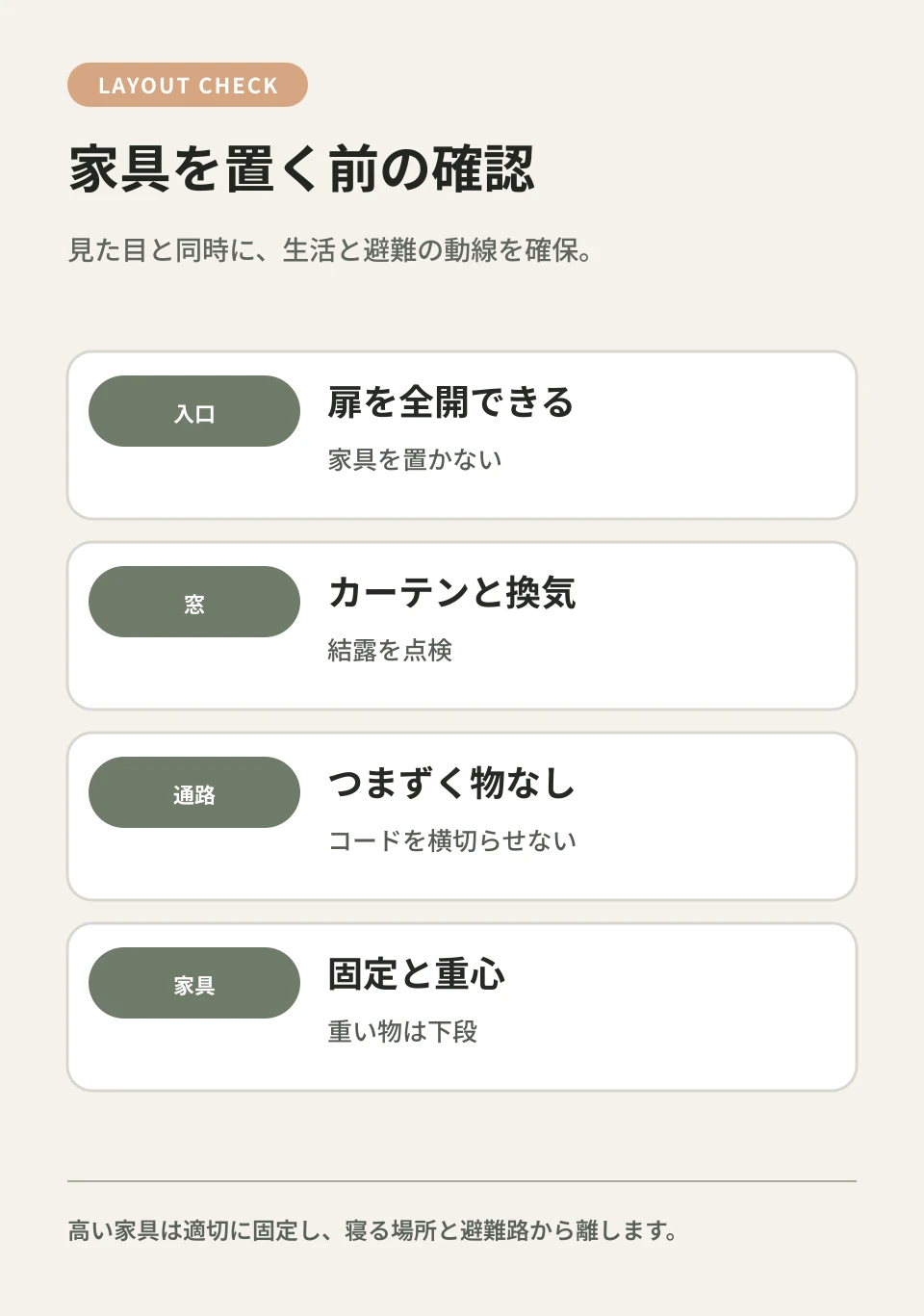 LAYOUT CHECK

家具を置く前の確認

見た目と同時に、生活と避難の動線を確保。

入口

扉を全開できる

家具を置かない

窓

カーテンと換気

結露を点検

通路

つまずく物なし

コードを横切らせない

家具

固定と重心

重い物は下段

高い家具は適切に固定し、寝る場所と避難路から離します。