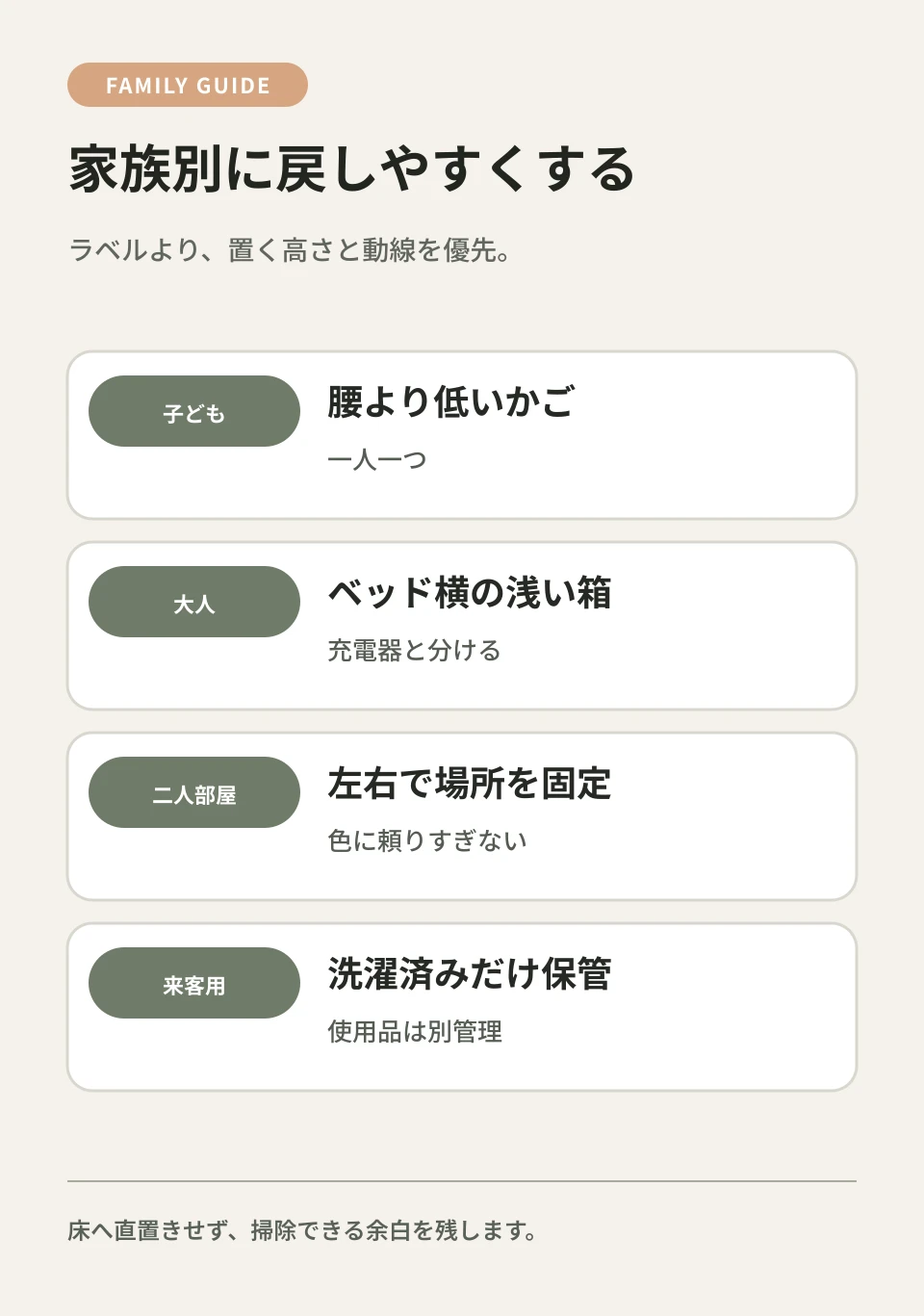 FAMILY GUIDE

家族別に戻しやすくする

ラベルより、置く高さと動線を優先。

子ども

腰より低いかご

一人一つ

大人

ベッド横の浅い箱

充電器と分ける

二人部屋

左右で場所を固定

色に頼りすぎない

来客用

洗濯済みだけ保管

使用品は別管理

床へ直置きせず、掃除できる余白を残します。