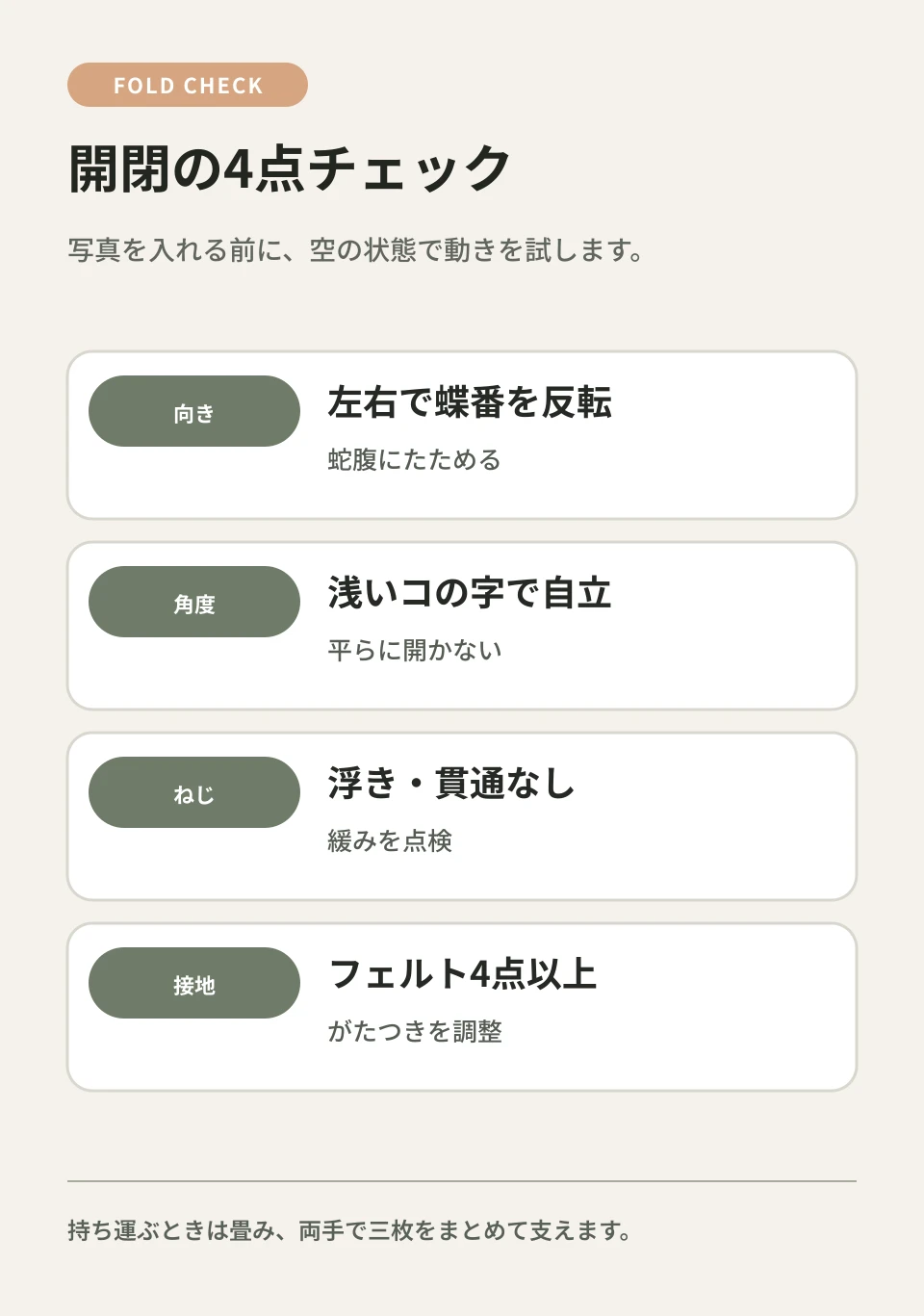 FOLD CHECK

開閉の4点チェック

写真を入れる前に、空の状態で動きを試します。

向き

左右で蝶番を反転

蛇腹にたためる

角度

浅いコの字で自立

平らに開かない

ねじ

浮き・貫通なし

緩みを点検

接地

フェルト4点以上

がたつきを調整

持ち運ぶときは畳み、両手で三枚をまとめて支えます。