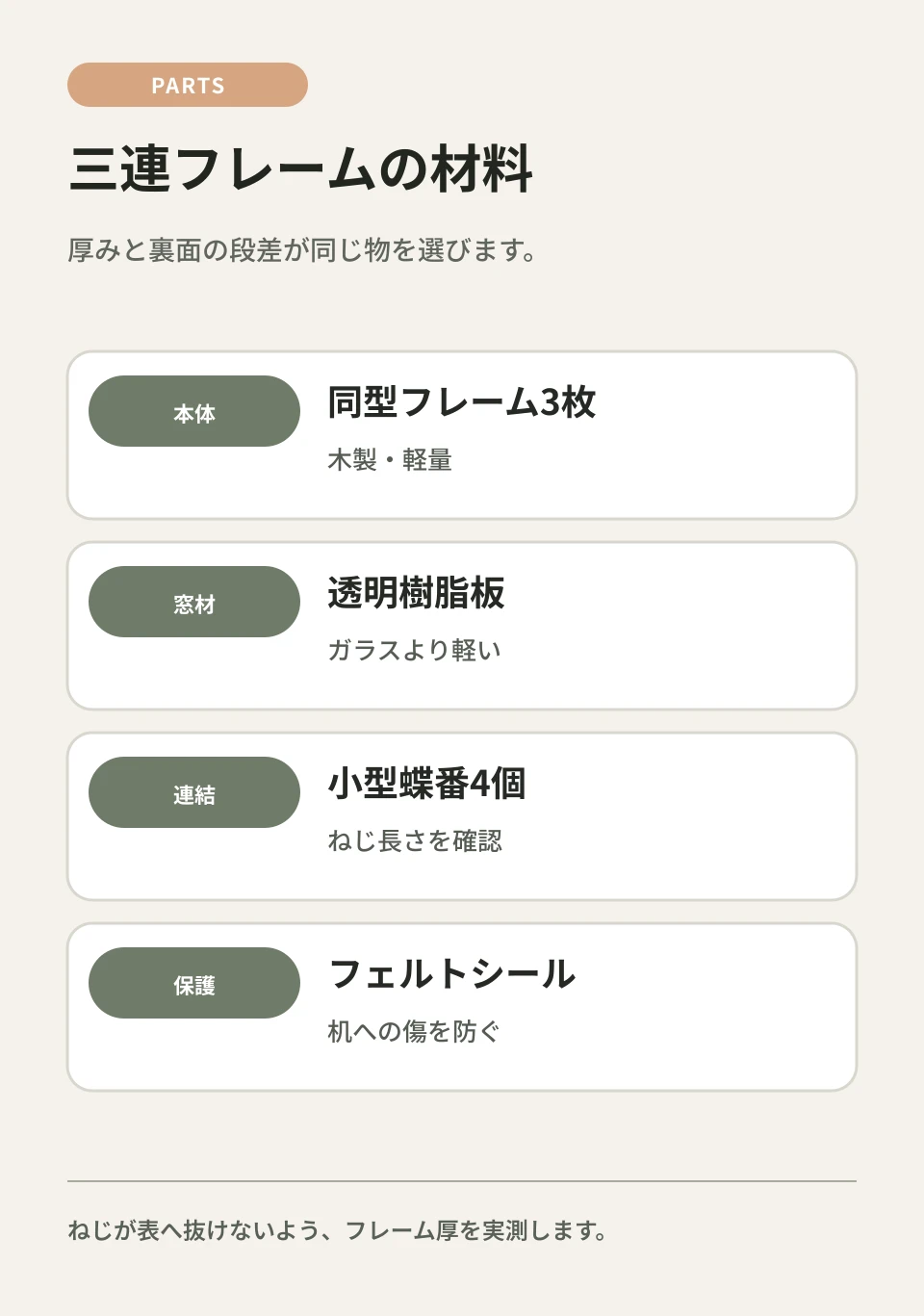 PARTS

三連フレームの材料

厚みと裏面の段差が同じ物を選びます。

本体

同型フレーム3枚

木製・軽量

窓材

透明樹脂板

ガラスより軽い

連結

小型蝶番4個

ねじ長さを確認

保護

フェルトシール

机への傷を防ぐ

ねじが表へ抜けないよう、フレーム厚を実測します。