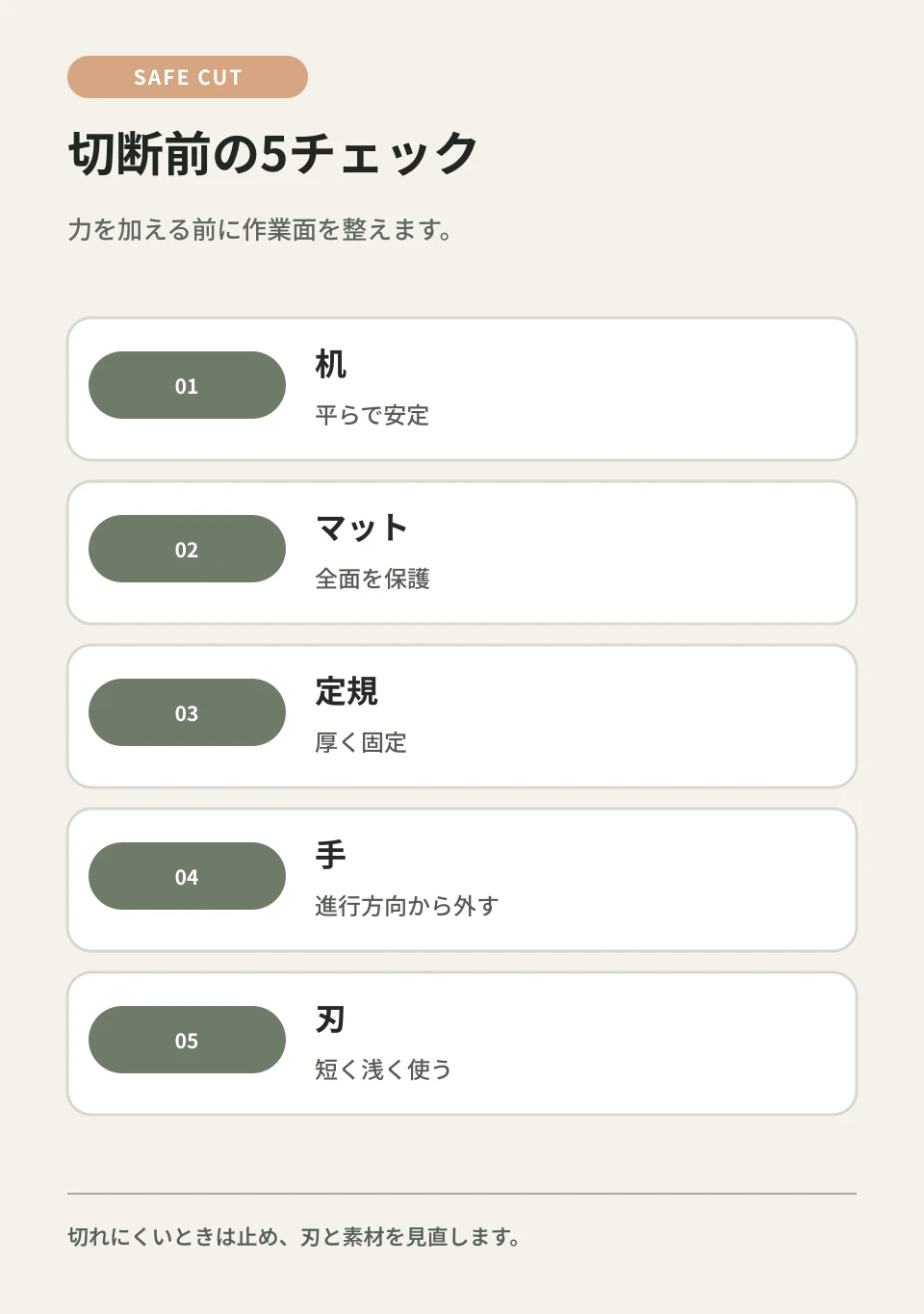 SAFE CUT

切断前の5チェック

力を加える前に作業面を整えます。

01
机
平らで安定

02
マット
全面を保護

03
定規
厚く固定

04
手
進行方向から外す

05
刃
短く浅く使う

切れにくいときは止め、刃と素材を見直します。