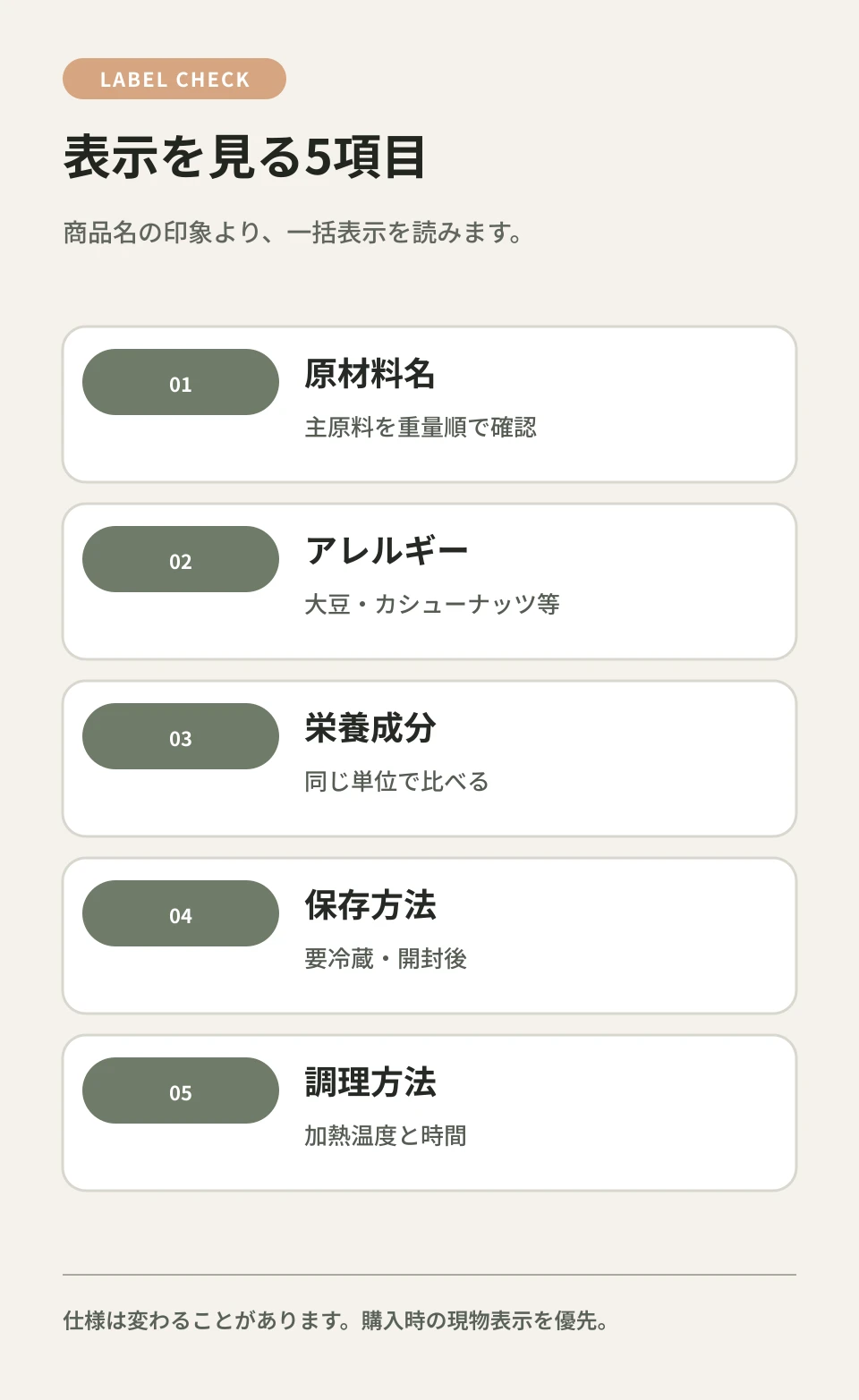 LABEL CHECK

表示を見る5項目

商品名の印象より、一括表示を読みます。

01
原材料名
主原料を重量順で確認

02
アレルギー
大豆・カシューナッツ等

03
栄養成分
同じ単位で比べる

04
保存方法
要冷蔵・開封後

05
調理方法
加熱温度と時間

仕様は変わることがあります。購入時の現物表示を優先。