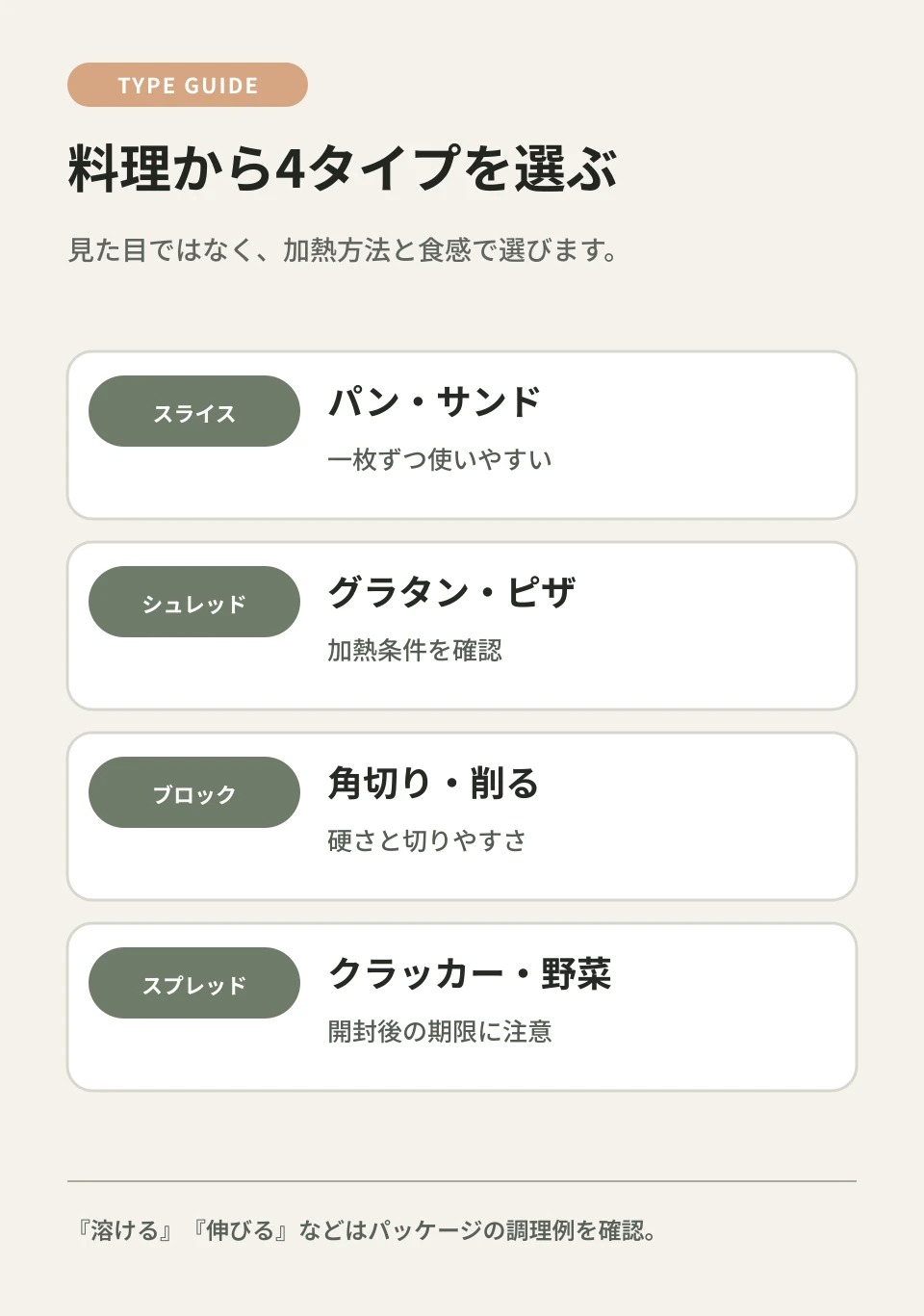 TYPE GUIDE

料理から4タイプを選ぶ

見た目ではなく、加熱方法と食感で選びます。

スライス

パン・サンド

一枚ずつ使いやすい

シュレッド

グラタン・ピザ

加熱条件を確認

ブロック

角切り・削る

硬さと切りやすさ

スプレッド

クラッカー・野菜

開封後の期限に注意

『溶ける』『伸びる』などはパッケージの調理例を確認。