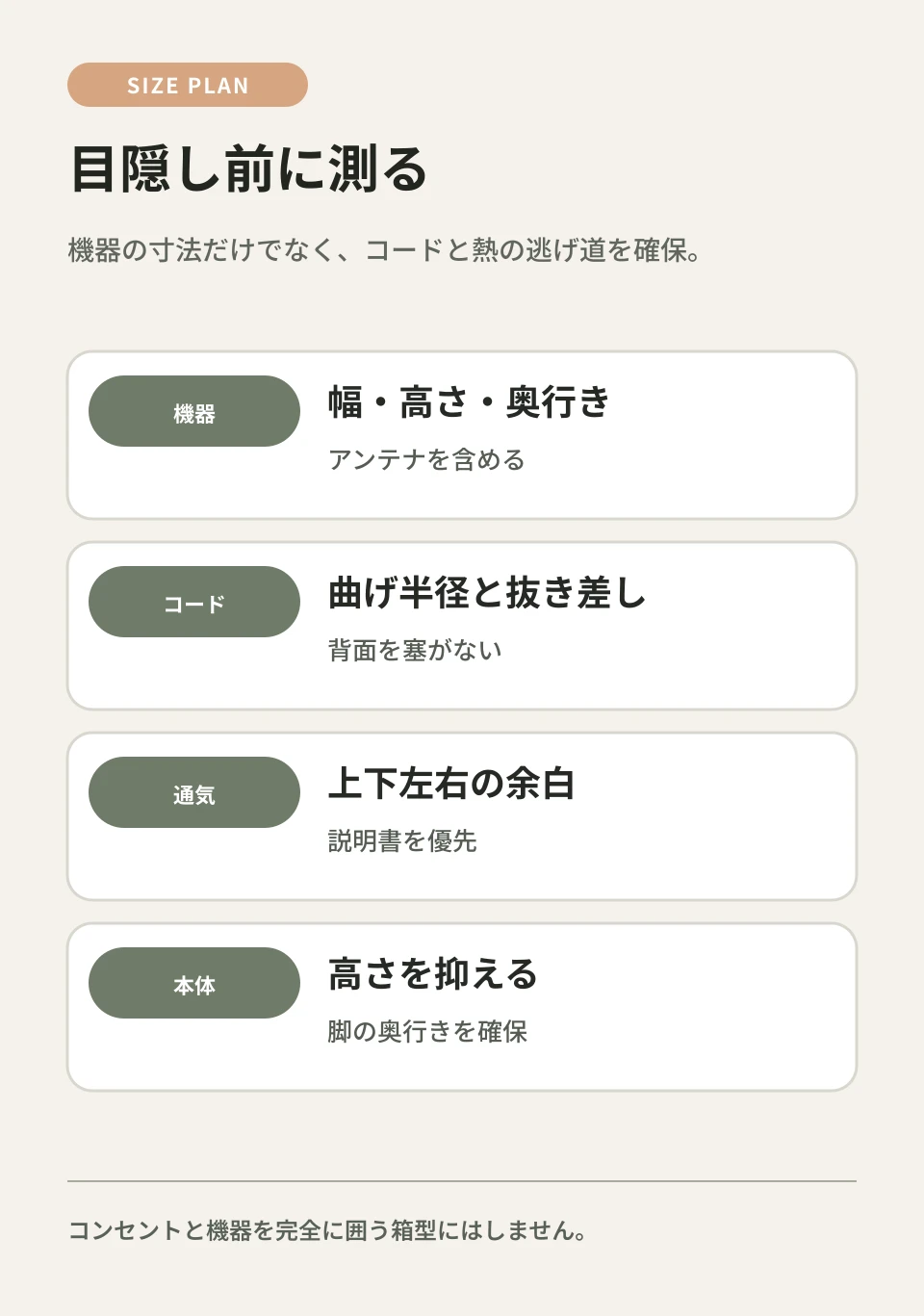 SIZE PLAN

目隠し前に測る

機器の寸法だけでなく、コードと熱の逃げ道を確保。

機器

幅・高さ・奥行き

アンテナを含める

コード

曲げ半径と抜き差し

背面を塞がない

通気

上下左右の余白

説明書を優先

本体

高さを抑える

脚の奥行きを確保

コンセントと機器を完全に囲う箱型にはしません。