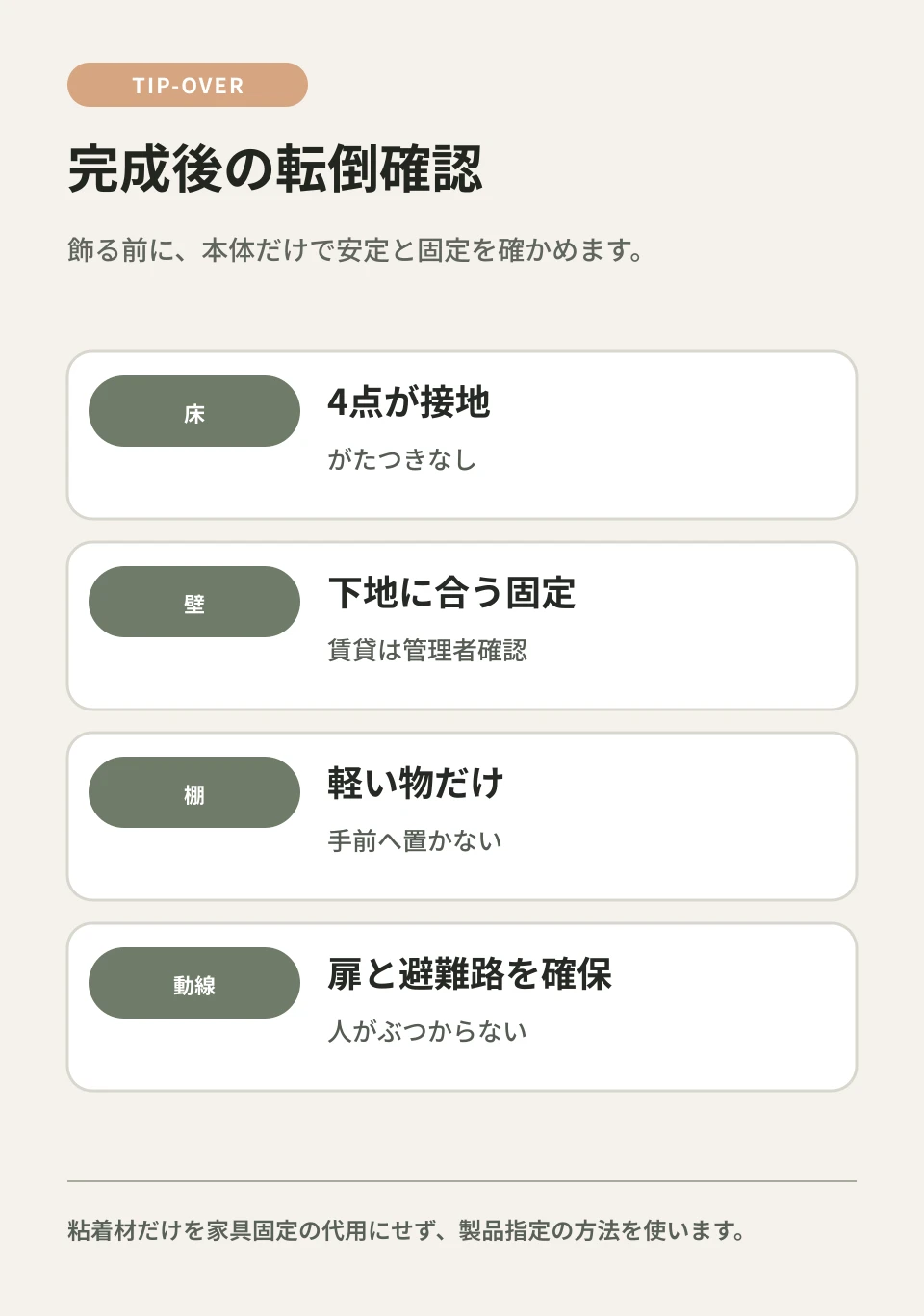 TIP-OVER

完成後の転倒確認

飾る前に、本体だけで安定と固定を確かめます。

床

4点が接地

がたつきなし

壁

下地に合う固定

賃貸は管理者確認

棚

軽い物だけ

手前へ置かない

動線

扉と避難路を確保

人がぶつからない

粘着材だけを家具固定の代用にせず、製品指定の方法を使います。