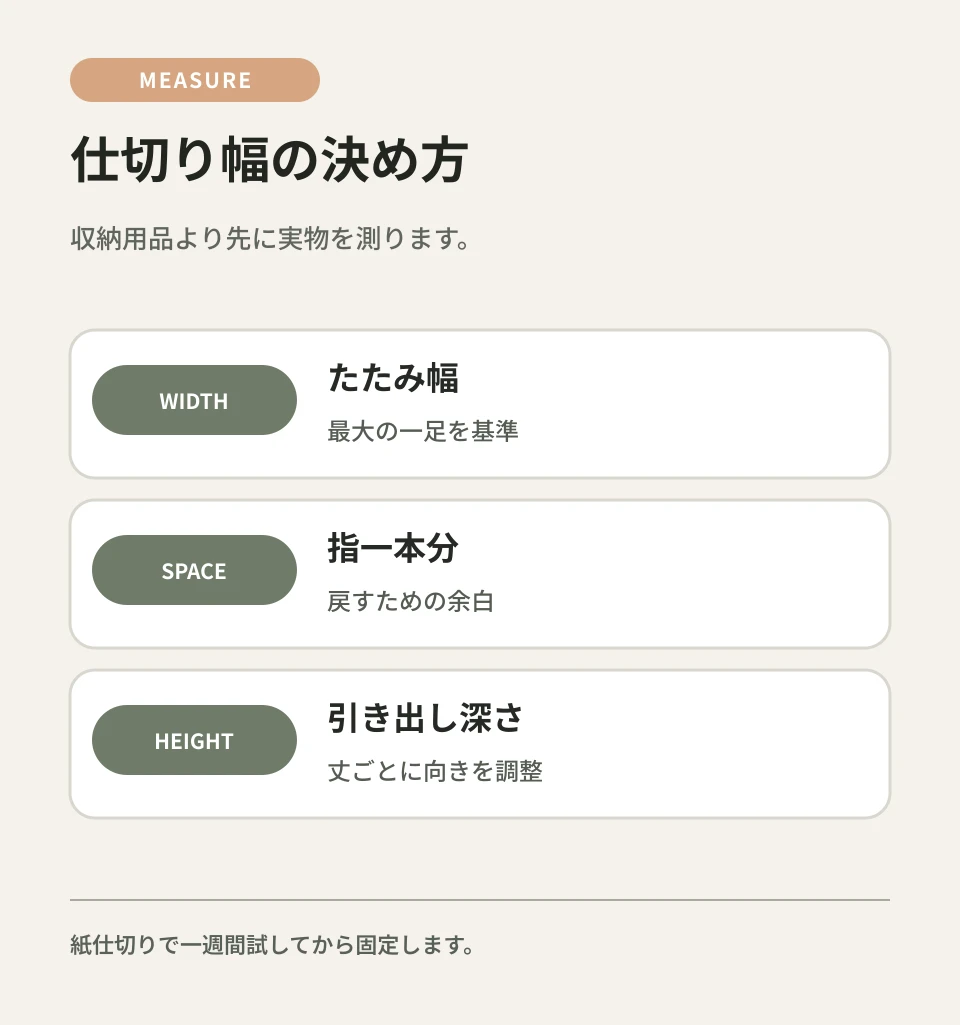 MEASURE

仕切り幅の決め方

収納用品より先に実物を測ります。

WIDTH

たたみ幅

最大の一足を基準

SPACE

指一本分

戻すための余白

HEIGHT

引き出し深さ

丈ごとに向きを調整

紙仕切りで一週間試してから固定します。