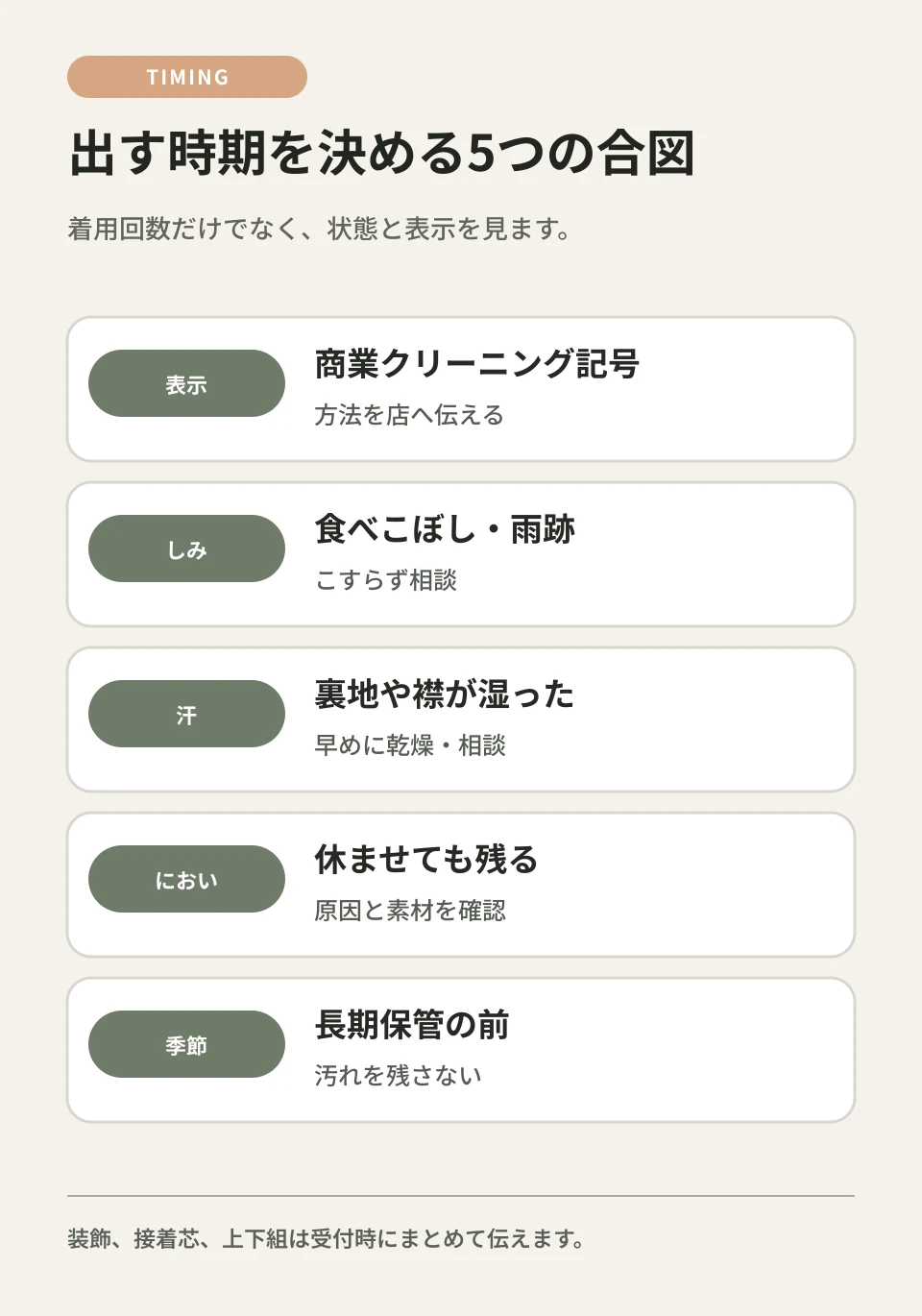 TIMING

出す時期を決める5つの合図

着用回数だけでなく、状態と表示を見ます。

表示

商業クリーニング記号

方法を店へ伝える

しみ

食べこぼし・雨跡

こすらず相談

汗

裏地や襟が湿った

早めに乾燥・相談

におい

休ませても残る

原因と素材を確認

季節

長期保管の前

汚れを残さない

装飾、接着芯、上下組は受付時にまとめて伝えます。