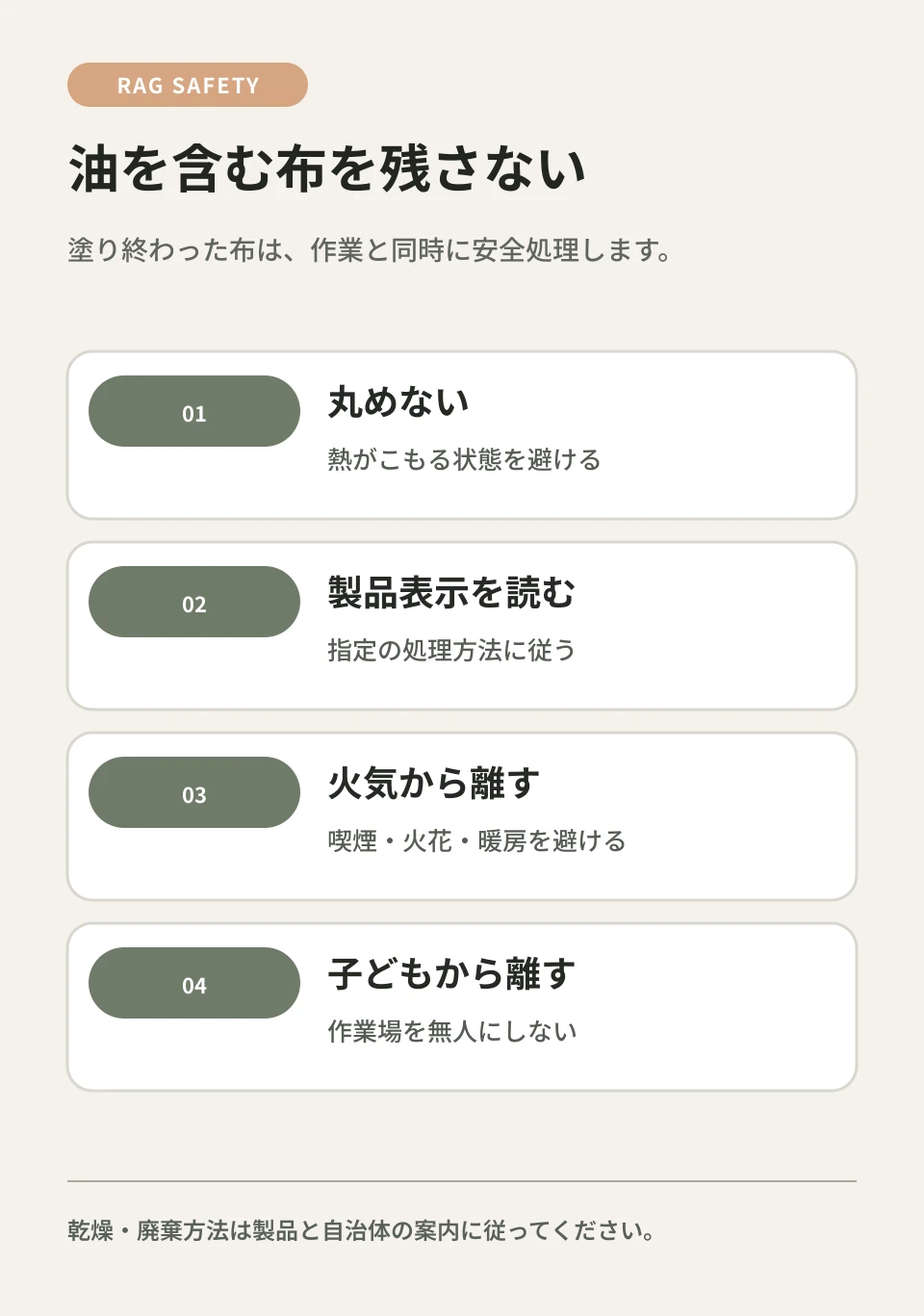 RAG SAFETY

油を含む布を残さない

塗り終わった布は、作業と同時に安全処理します。

01

丸めない

熱がこもる状態を避ける

02

製品表示を読む

指定の処理方法に従う

03

火気から離す

喫煙・火花・暖房を避ける

04

子どもから離す

作業場を無人にしない

乾燥・廃棄方法は製品と自治体の案内に従ってください。