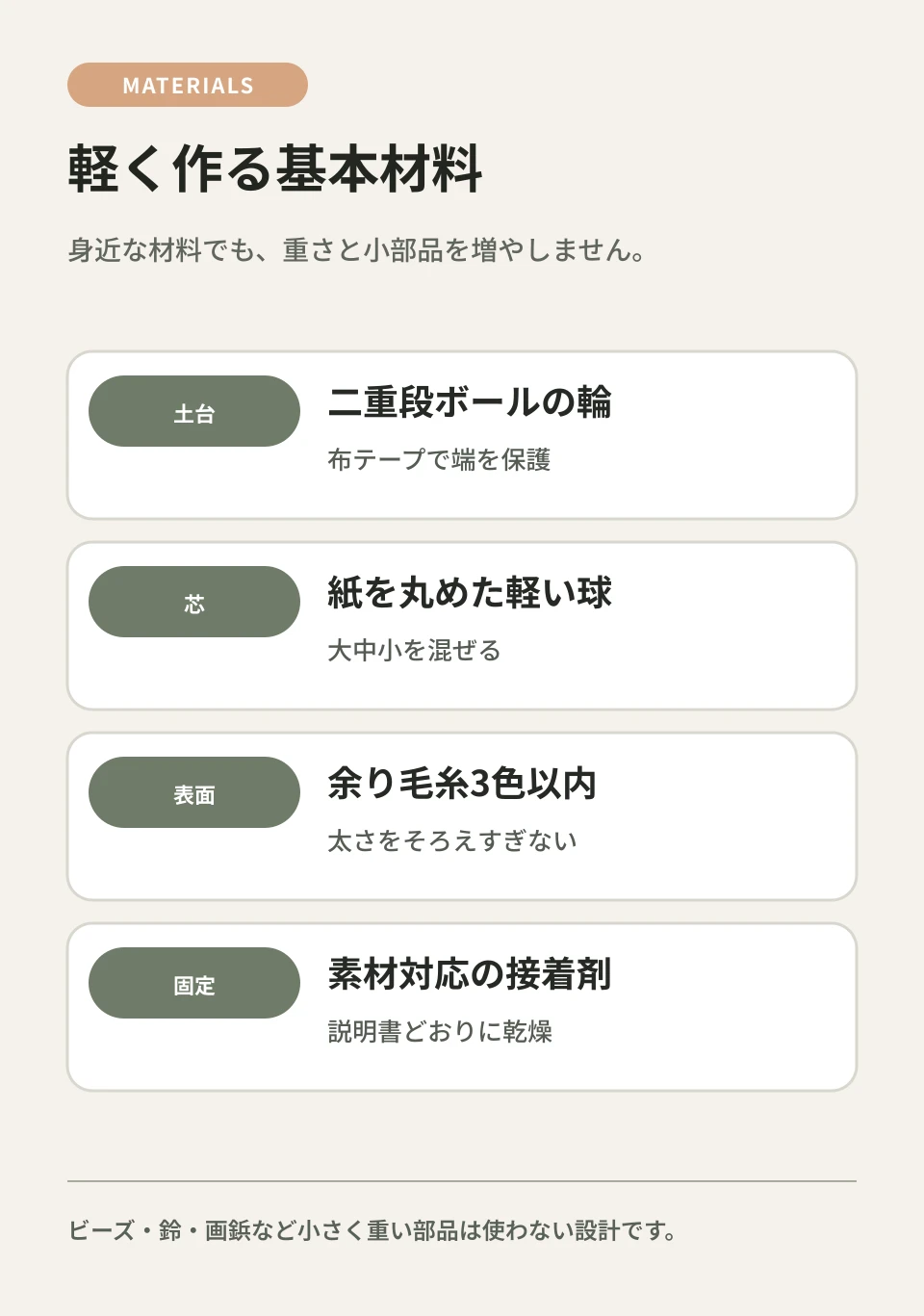 MATERIALS

軽く作る基本材料

身近な材料でも、重さと小部品を増やしません。

土台

二重段ボールの輪

布テープで端を保護

芯

紙を丸めた軽い球

大中小を混ぜる

表面

余り毛糸3色以内

太さをそろえすぎない

固定

素材対応の接着剤

説明書どおりに乾燥

ビーズ・鈴・画鋲など小さく重い部品は使わない設計です。